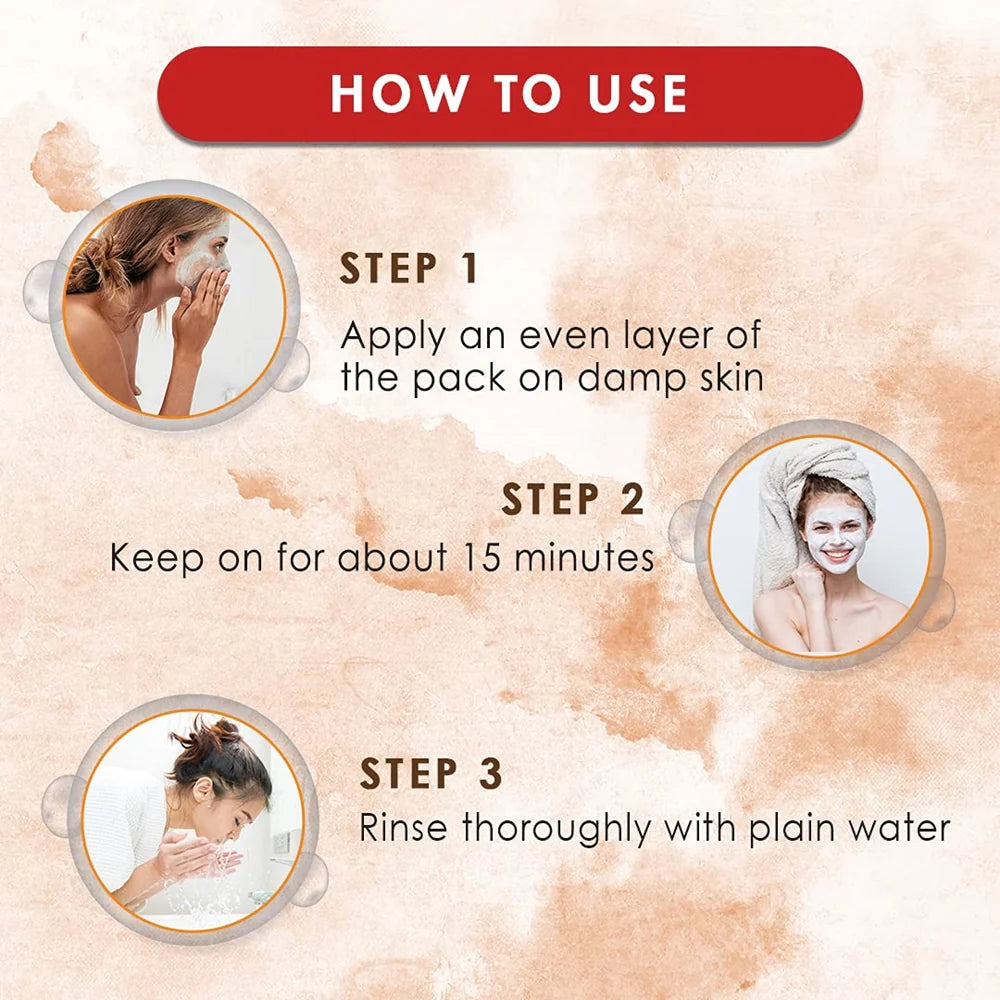 HOW TO USE

STEP 1
Apply an even layer of the pack on damp skin

STEP 2
Keep on for about 15 minutes

STEP 3
Rinse thoroughly with plain water