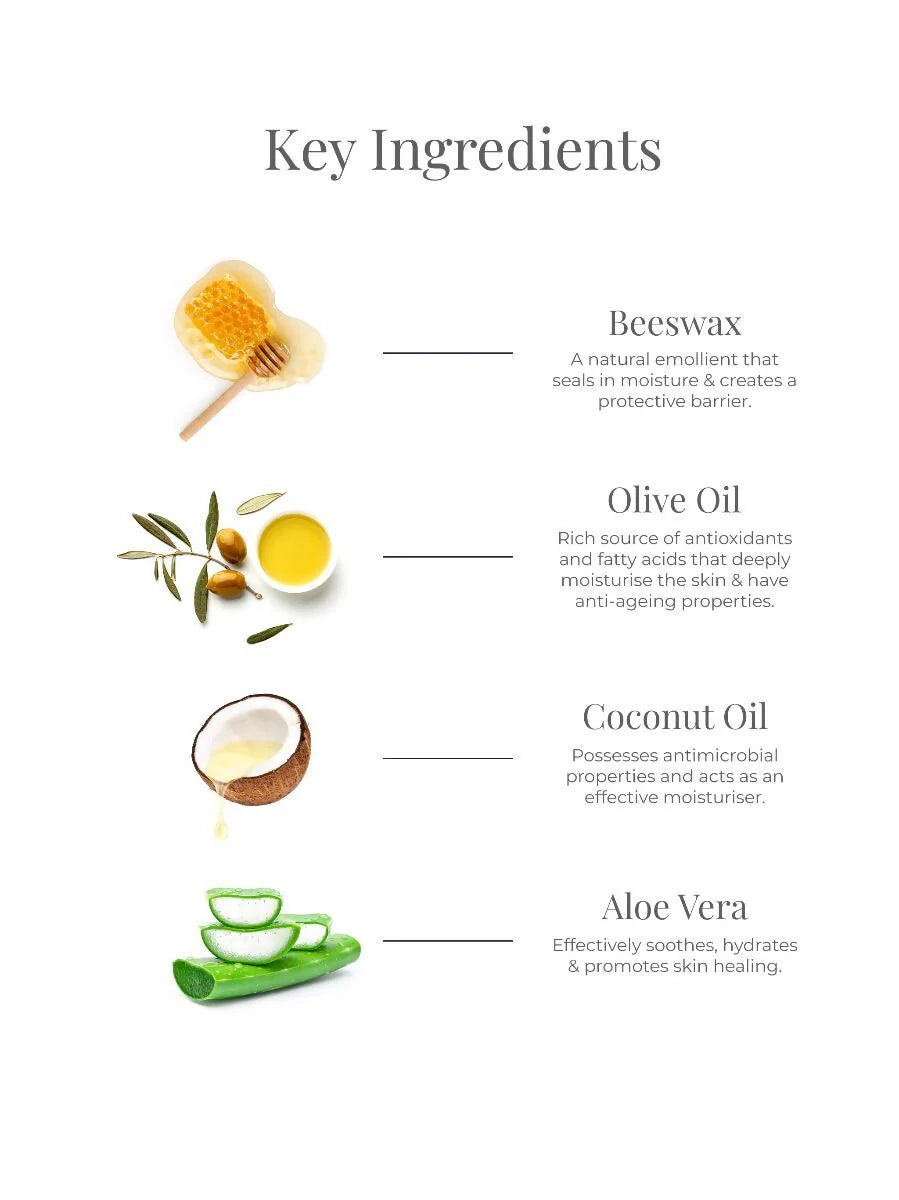 Key Ingredients

Beeswax
A natural emollient that seals in moisture & creates a protective barrier.

Olive Oil
Rich source of antioxidants and fatty acids that deeply moisturise the skin & have anti-ageing properties.

Coconut Oil
Possesses antimicrobial properties and acts as an effective moisturiser.

Aloe Vera
Effectively soothes, hydrates & promotes skin healing.