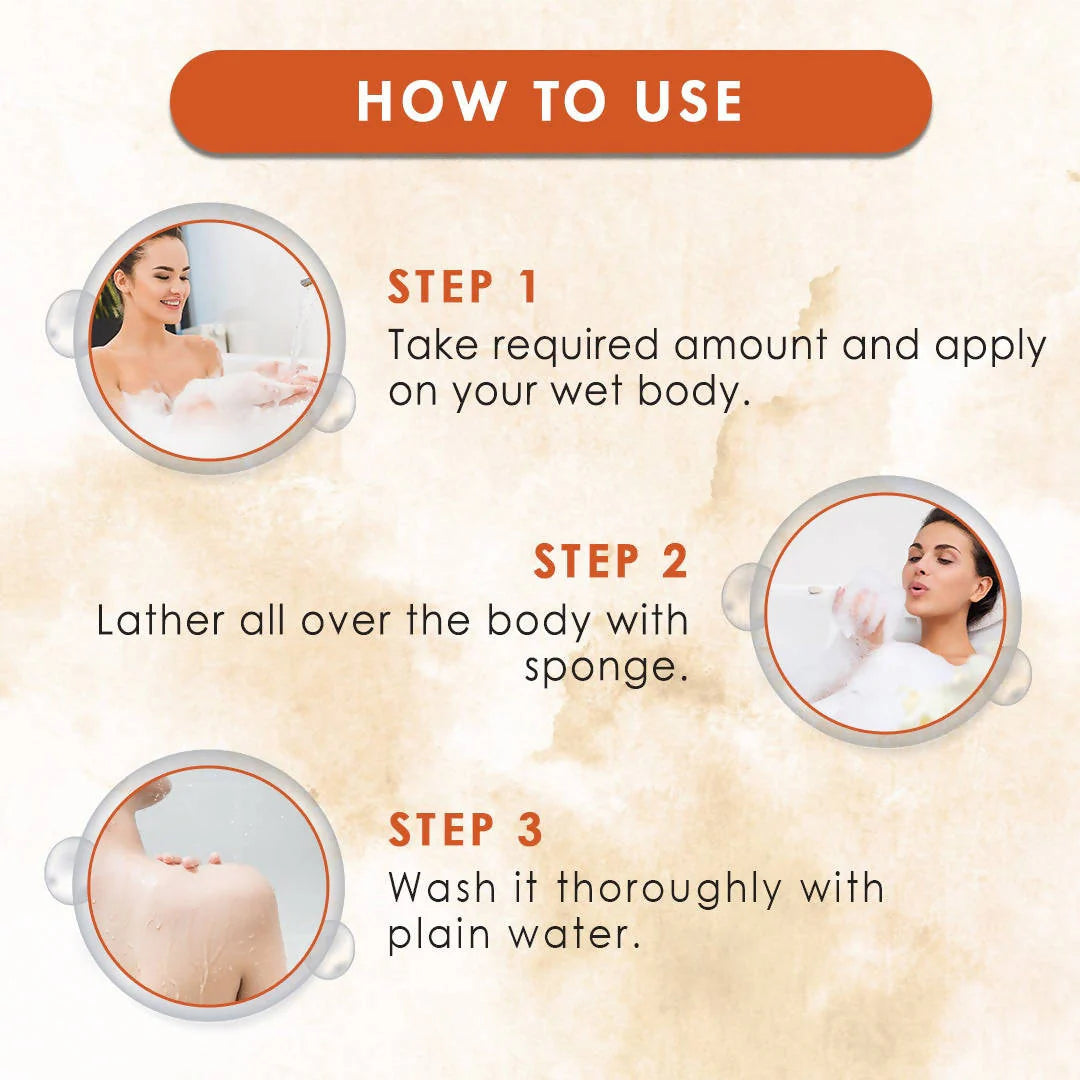 HOW TO USE

STEP 1
Take required amount and apply on your wet body.

STEP 2
Lather all over the body with sponge.

STEP 3
Wash it thoroughly with plain water.