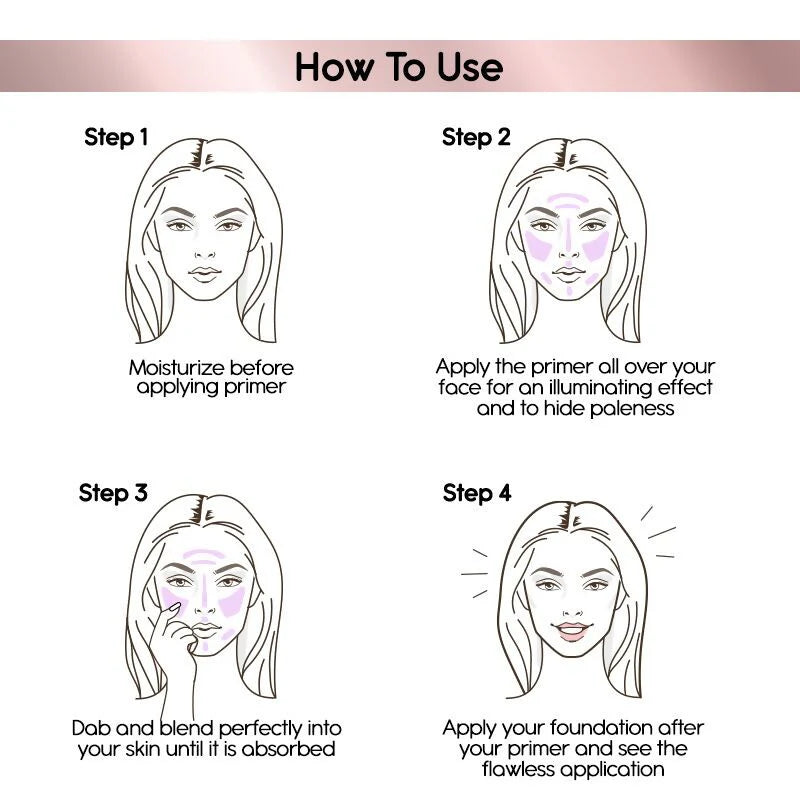 How To Use

Step 1

Moisturize before applying primer

Step 2

Apply the primer all over your face for an illuminating effect and to hide paleness

Step 3

Dab and blend perfectly into your skin until it is absorbed

Step 4

Apply your foundation after your primer and see the flawless application