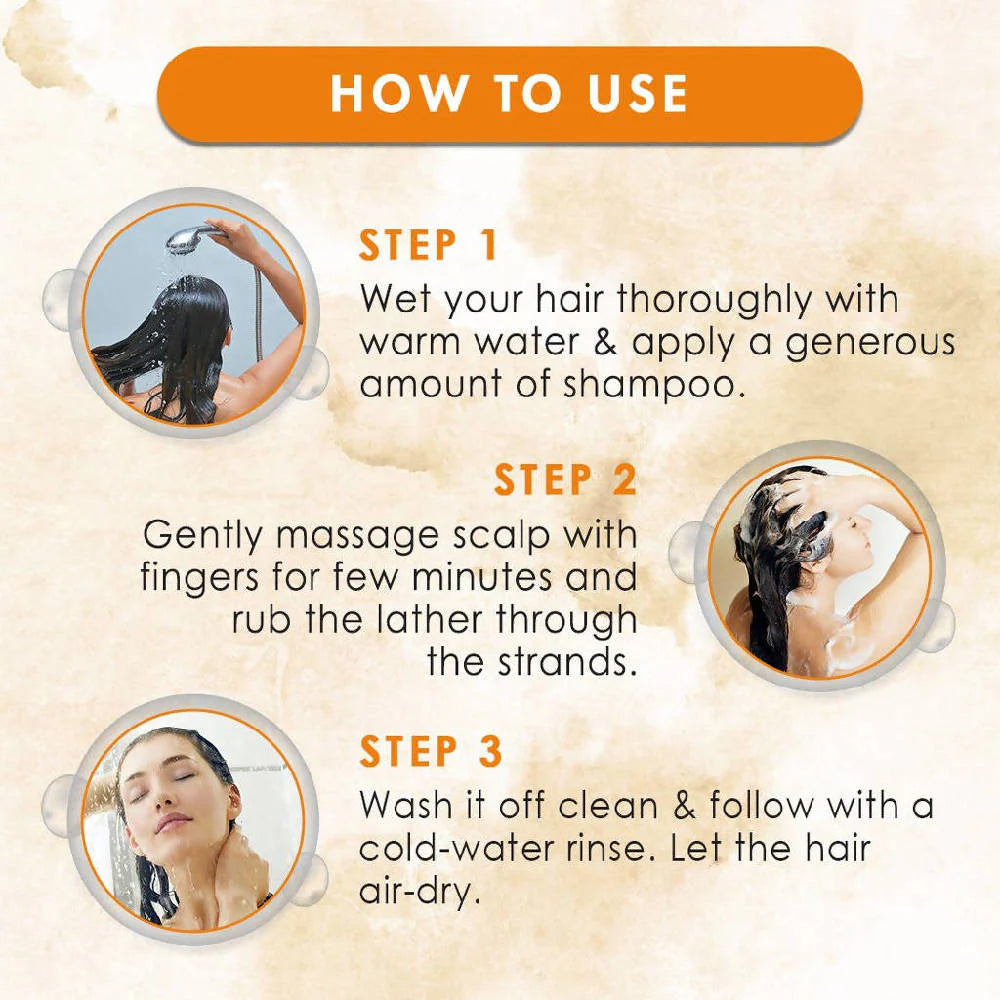 HOW TO USE

STEP 1
Wet your hair thoroughly with warm water & apply a generous amount of shampoo.

STEP 2
Gently massage scalp with fingers for few minutes and rub the lather through the strands.

STEP 3
Wash it off clean & follow with a cold-water rinse. Let the hair air-dry.