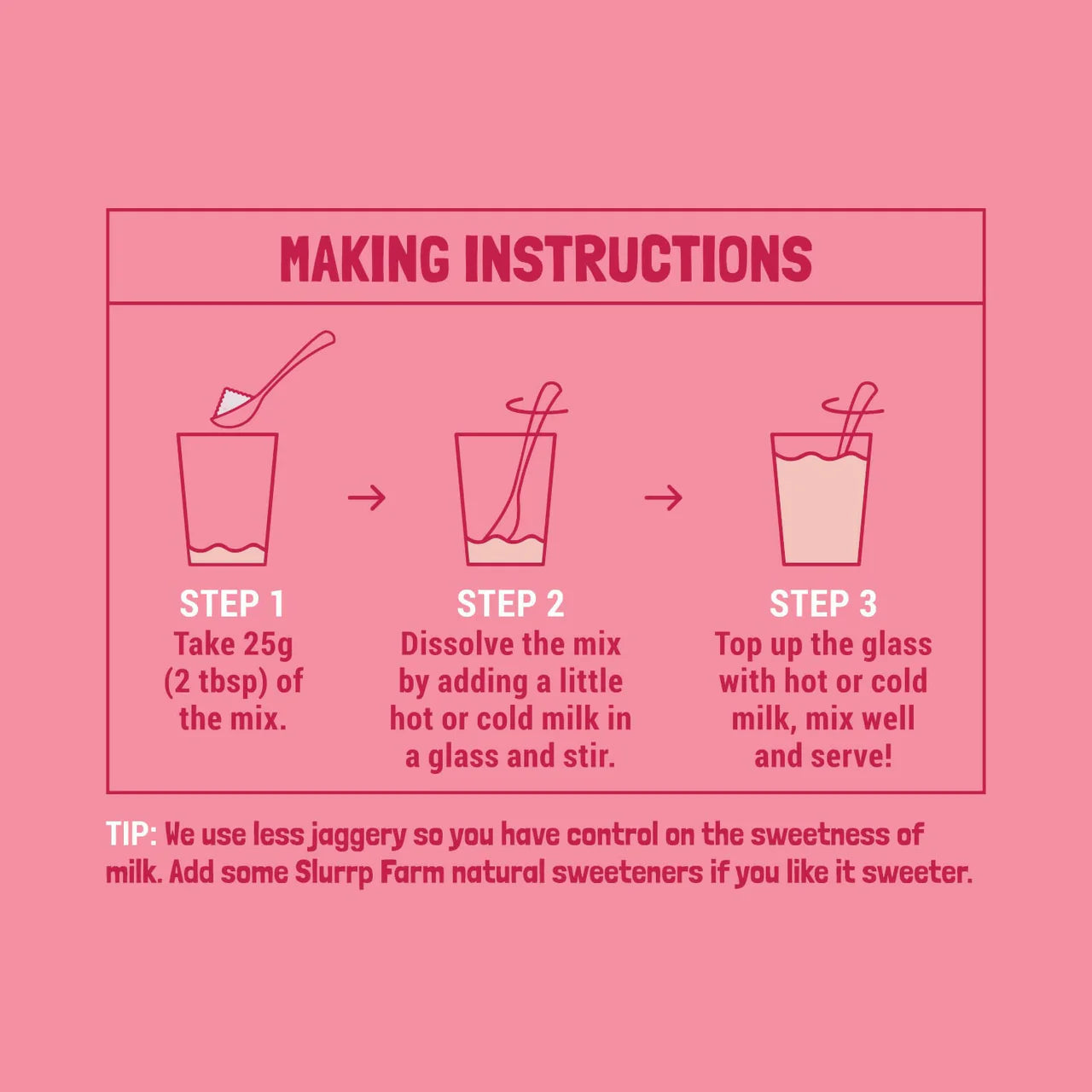 MAKING INSTRUCTIONS

STEP 1
Take 25g (2 tbsp) of the mix.

STEP 2
Dissolve the mix by adding a little hot or cold milk in a glass and stir.

STEP 3
Top up the glass with hot or cold milk, mix well and serve!

TIP: We use less jaggery so you have control on the sweetness of milk. Add some Slurrp Farm natural sweeteners if you like it sweeter.