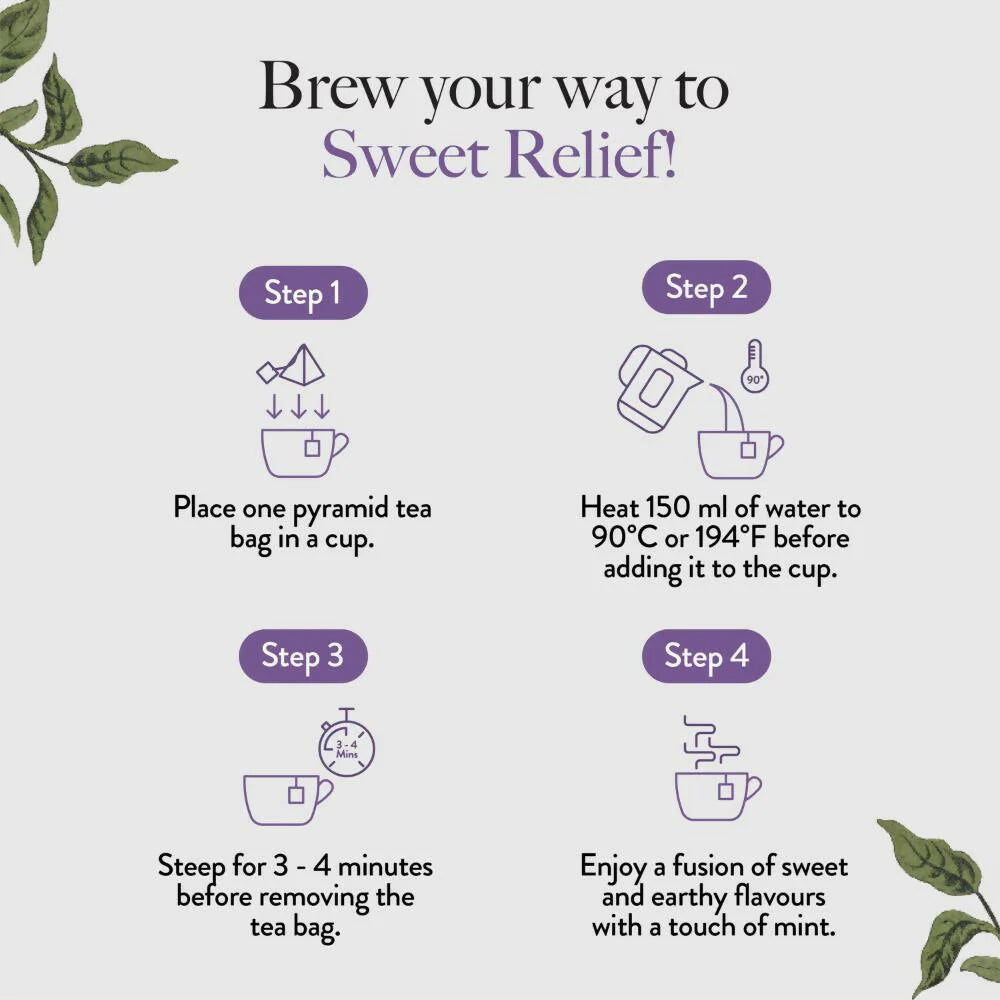 Brew your way to
Sweet Relief!

Step 1

Place one pyramid tea bag in a cup.

Step 2

90°

Heat 150 ml of water to 90°C or 194°F before adding it to the cup.

Step 3

3 - 4 Mins

Steep for 3 - 4 minutes before removing the tea bag.

Step 4

Enjoy a fusion of sweet and earthy flavours with a touch of mint.