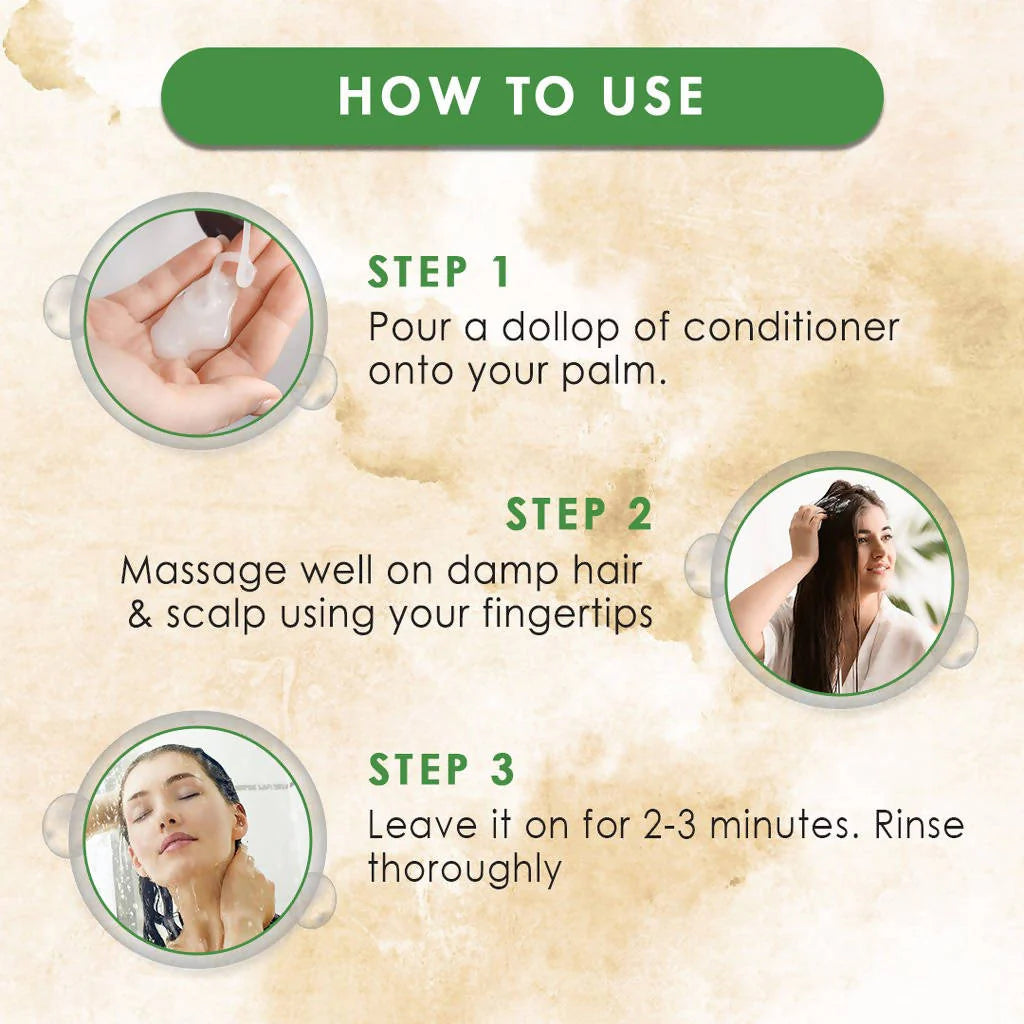 HOW TO USE

STEP 1
Pour a dollop of conditioner onto your palm.

STEP 2
Massage well on damp hair & scalp using your fingertips

STEP 3
Leave it on for 2-3 minutes. Rinse thoroughly