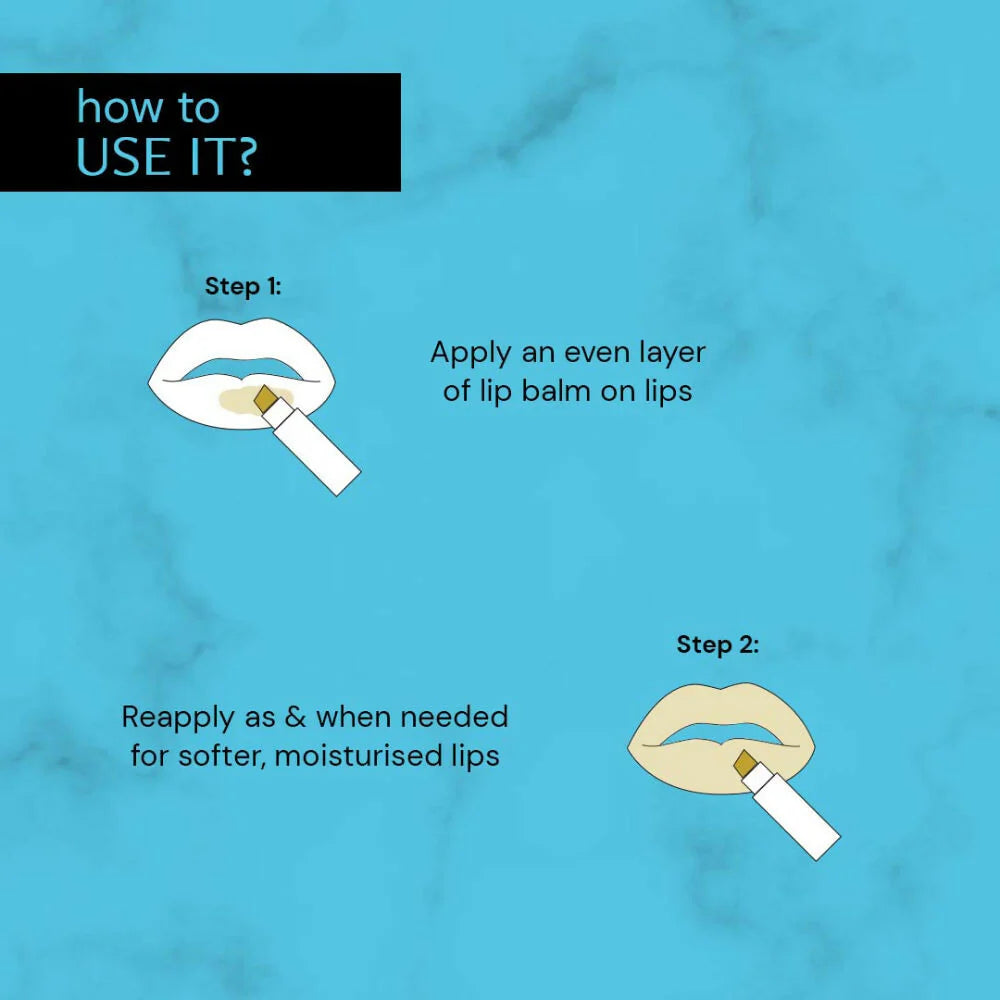 how to
USE IT?

Step 1:

Apply an even layer of lip balm on lips

Step 2:

Reapply as & when needed for softer, moisturised lips