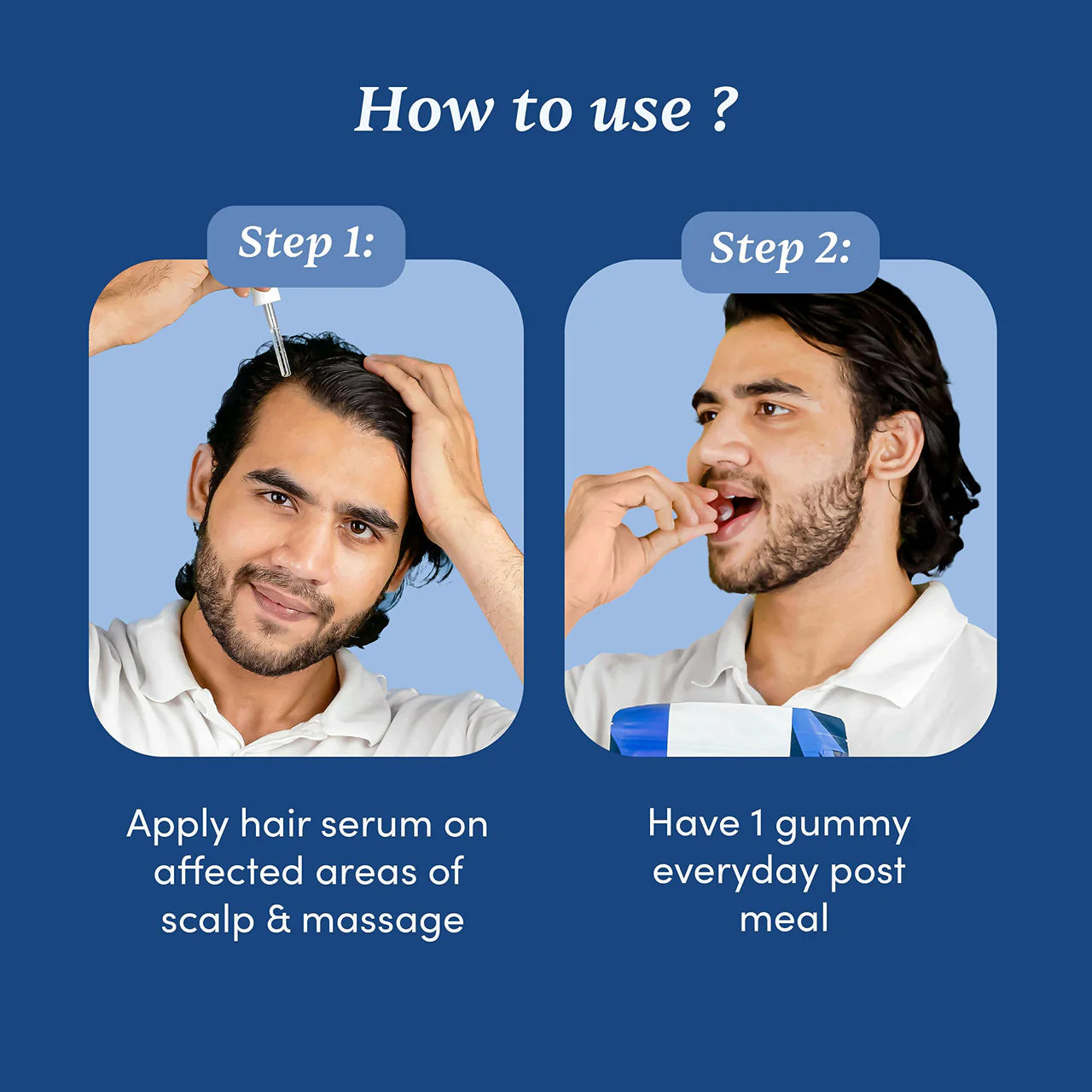 How to use ?

Step 1:

Apply hair serum on affected areas of scalp & massage

Step 2:

Have 1 gummy everyday post meal