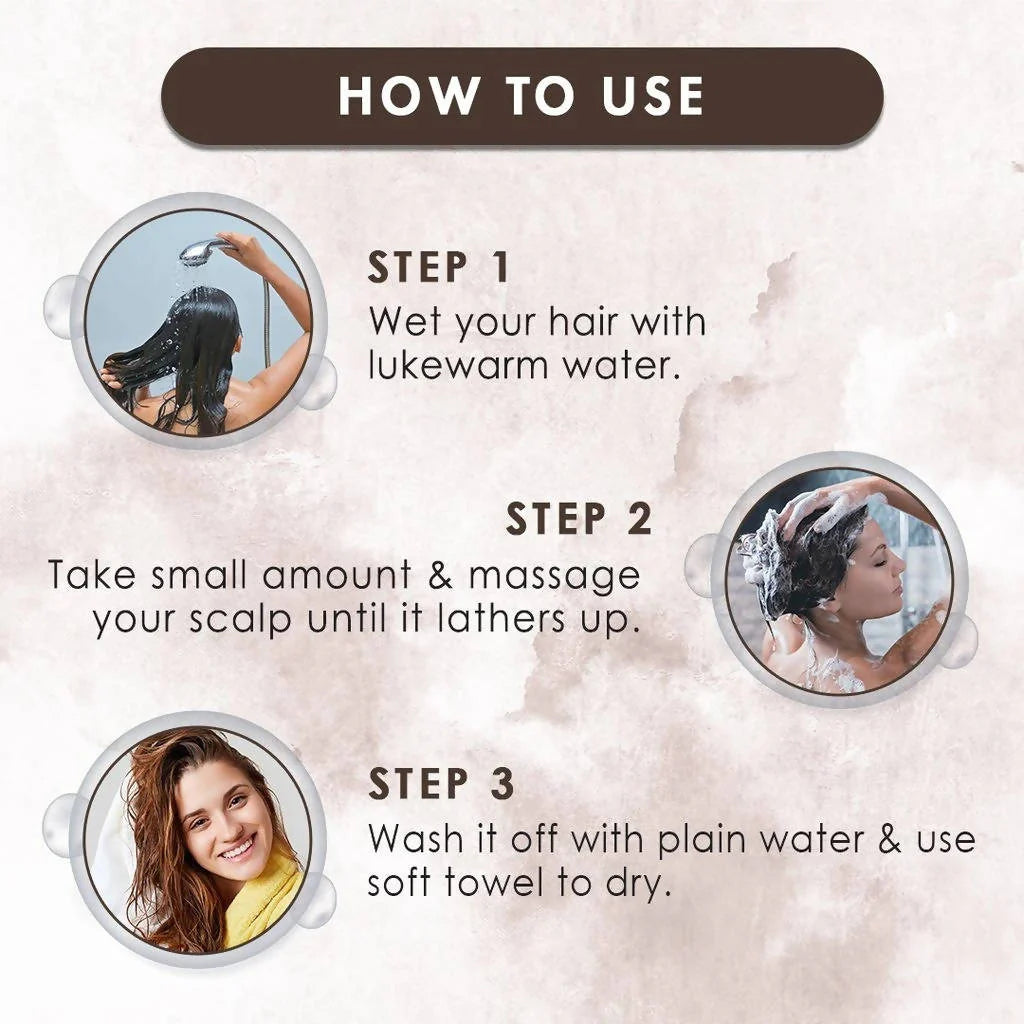 HOW TO USE

STEP 1
Wet your hair with lukewarm water.

STEP 2
Take small amount & massage your scalp until it lathers up.

STEP 3
Wash it off with plain water & use soft towel to dry.