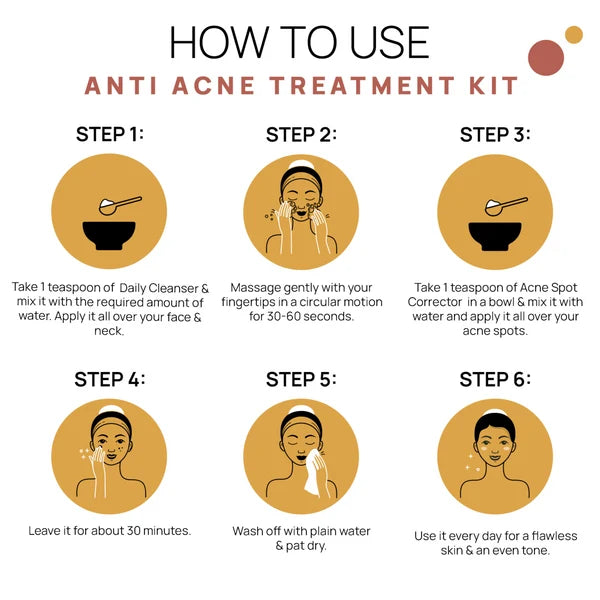 HOW TO USE
ANTI ACNE TREATMENT KIT

STEP 1:

Take 1 teaspoon of Daily Cleanser & mix it with the required amount of water. Apply it all over your face & neck.

STEP 2:

Massage gently with your fingertips in a circular motion for 30-60 seconds.

STEP 3:

Take 1 teaspoon of Acne Spot Corrector in a bowl & mix it with water and apply it all over your acne spots.

STEP 4:

Leave it for about 30 minutes.

STEP 5:

Wash off with plain water & pat dry.

STEP 6:

Use it every day for a flawless skin & an even tone.