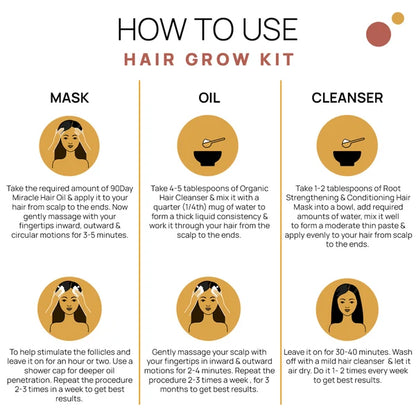 HOW TO USE
HAIR GROW KIT

MASK

Take the required amount of 90Day Miracle Hair Oil & apply it to your hair from scalp to the ends. Now gently massage with your fingertips inward, outward & circular motions for 3-5 minutes.

To help stimulate the follicles and leave it on for an hour or two. Use a shower cap for deeper oil penetration. Repeat the procedure 2-3 times in a week to get best results.

OIL

Take 4-5 tablespoons of Organic Hair Cleanser & mix it with a quarter (1/4th) mug of water to form a thick liquid consistency & work it through your hair from the scalp to the ends.

Gently massage your scalp with your fingertips in inward & outward motions for 2-4 minutes. Repeat the procedure 2-3 times a week , for 3 months to get best results.

CLEANSER

Take 1-2 tablespoons of Root Strengthening & Conditioning Hair Mask into a bowl, add required amounts of water, mix it well to form a moderate thin paste & apply evenly to your hair from scalp to the ends.

Leave it on for 30-40 minutes. Wash off with a mild hair cleanser & let it air dry. Do it 1- 2 times every week to get best results.