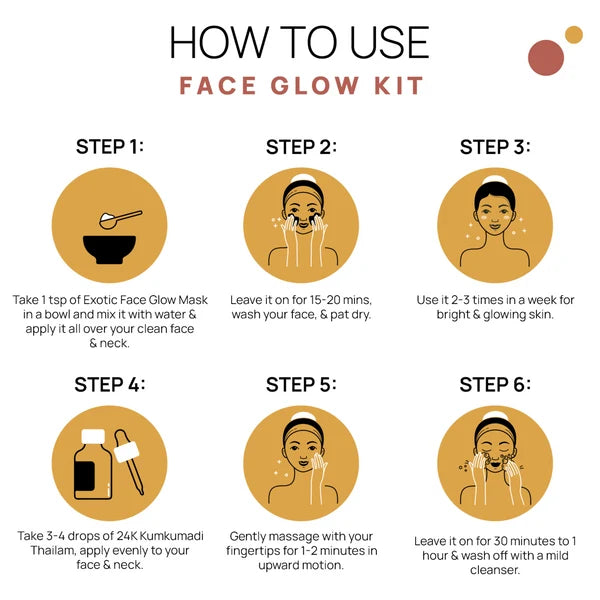 HOW TO USE
FACE GLOW KIT

STEP 1:

Take 1 tsp of Exotic Face Glow Mask in a bowl and mix it with water & apply it all over your clean face & neck.

STEP 2:

Leave it on for 15-20 mins, wash your face, & pat dry.

STEP 3:

Use it 2-3 times in a week for bright & glowing skin.

STEP 4:

Take 3-4 drops of 24K Kumkumadi Thailam, apply evenly to your face & neck.

STEP 5:

Gently massage with your fingertips for 1-2 minutes in upward motion.

STEP 6:

Leave it on for 30 minutes to 1 hour & wash off with a mild cleanser.