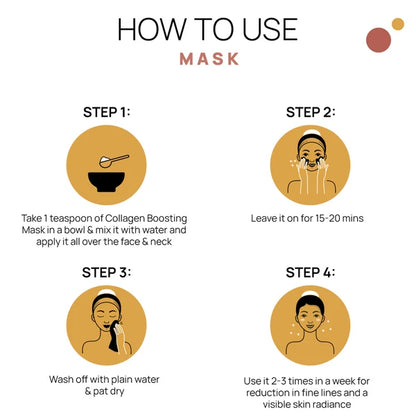 HOW TO USE
MASK

STEP 1:

Take 1 teaspoon of Collagen Boosting Mask in a bowl & mix it with water and apply it all over the face & neck

STEP 2:

Leave it on for 15-20 mins

STEP 3:

Wash off with plain water & pat dry

STEP 4:

Use it 2-3 times in a week for reduction in fine lines and a visible skin radiance