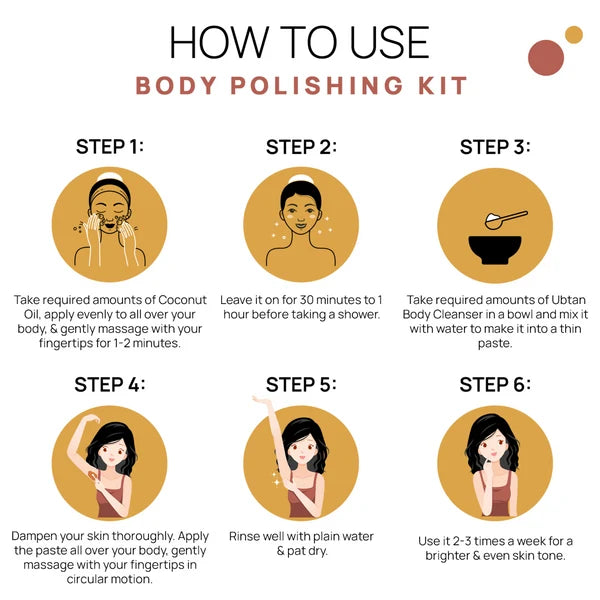 HOW TO USE
BODY POLISHING KIT

STEP 1:

Take required amounts of Coconut Oil, apply evenly to all over your body, & gently massage with your fingertips for 1-2 minutes.

STEP 2:

Leave it on for 30 minutes to 1 hour before taking a shower.

STEP 3:

Take required amounts of Ubtan Body Cleanser in a bowl and mix it with water to make it into a thin paste.

STEP 4:

Dampen your skin thoroughly. Apply the paste all over your body, gently massage with your fingertips in circular motion.

STEP 5:

Rinse well with plain water & pat dry.

STEP 6:

Use it 2-3 times a week for a brighter & even skin tone.