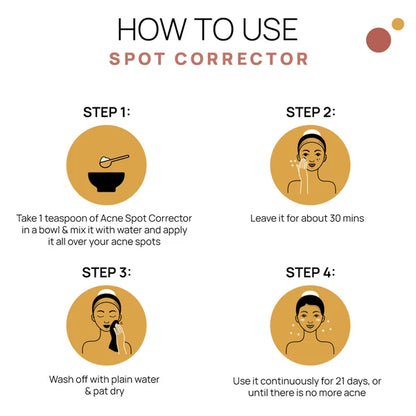 HOW TO USE
SPOT CORRECTOR

STEP 1:

Take 1 teaspoon of Acne Spot Corrector in a bowl & mix it with water and apply it all over your acne spots

STEP 2:

Leave it for about 30 mins

STEP 3:

Wash off with plain water & pat dry

STEP 4:

Use it continuously for 21 days, or until there is no more acne