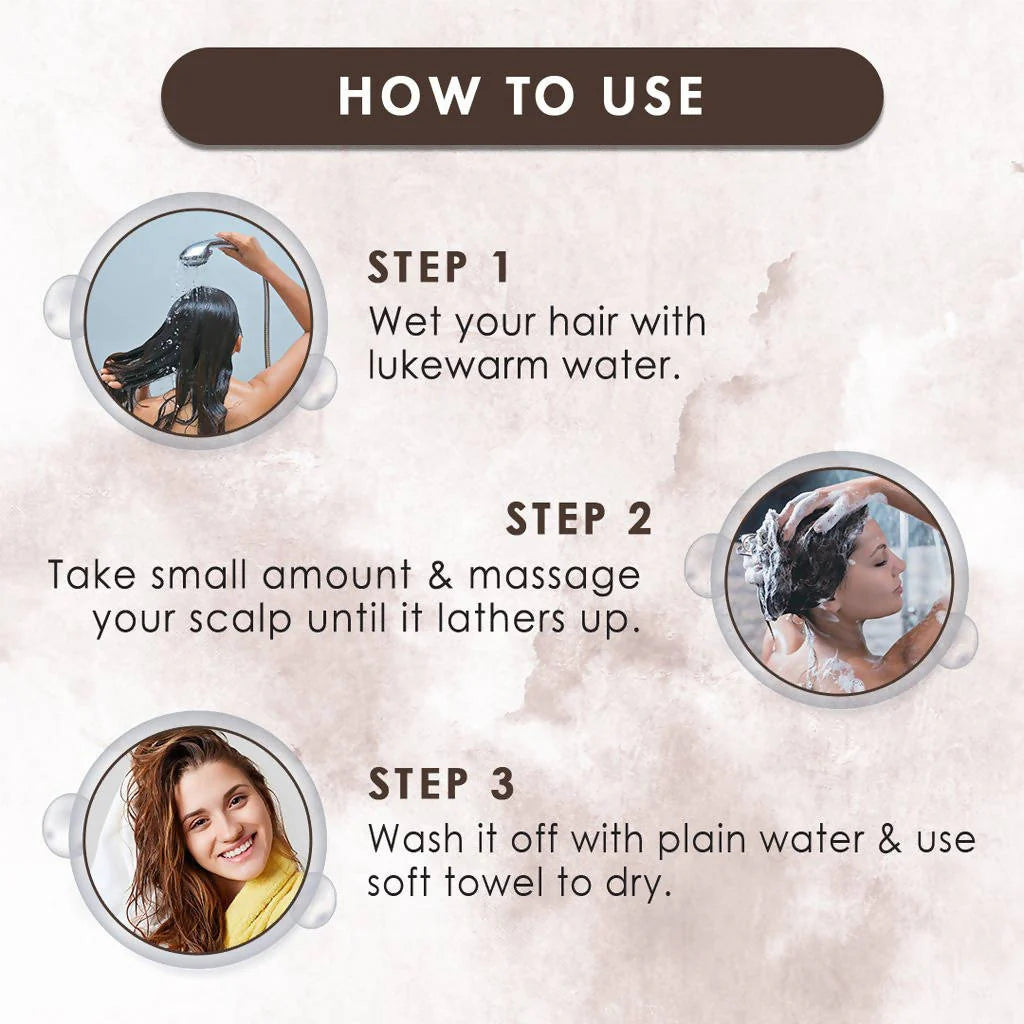 HOW TO USE

STEP 1
Wet your hair with lukewarm water.

STEP 2
Take small amount & massage your scalp until it lathers up.

STEP 3
Wash it off with plain water & use soft towel to dry.