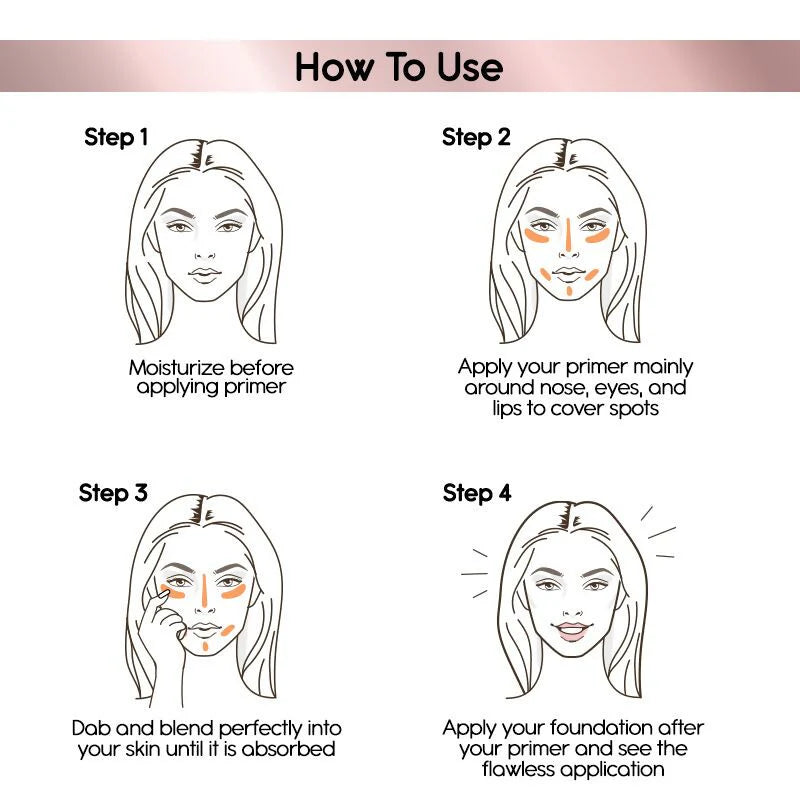 How To Use

Step 1

Moisturize before applying primer

Step 2

Apply your primer mainly around nose, eyes, and lips to cover spots

Step 3

Dab and blend perfectly into your skin until it is absorbed

Step 4

Apply your foundation after your primer and see the flawless application