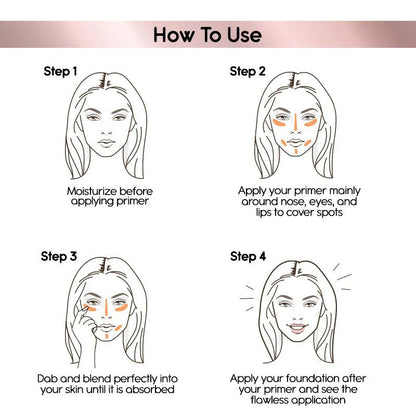 How To Use

Step 1

Moisturize before applying primer

Step 2

Apply your primer mainly around nose, eyes, and lips to cover spots

Step 3

Dab and blend perfectly into your skin until it is absorbed

Step 4

Apply your foundation after your primer and see the flawless application