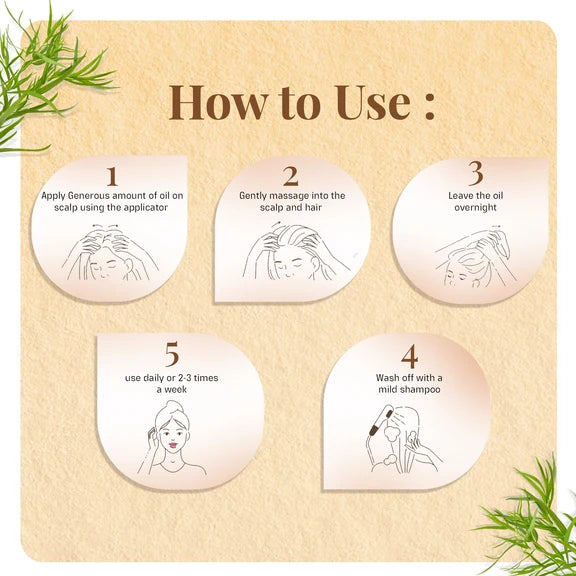 How to Use :

1
Apply Generous amount of oil on scalp using the applicator

2
Gently massage into the scalp and hair

3
Leave the oil overnight

5
use daily or 2-3 times a week

4
Wash off with a mild shampoo