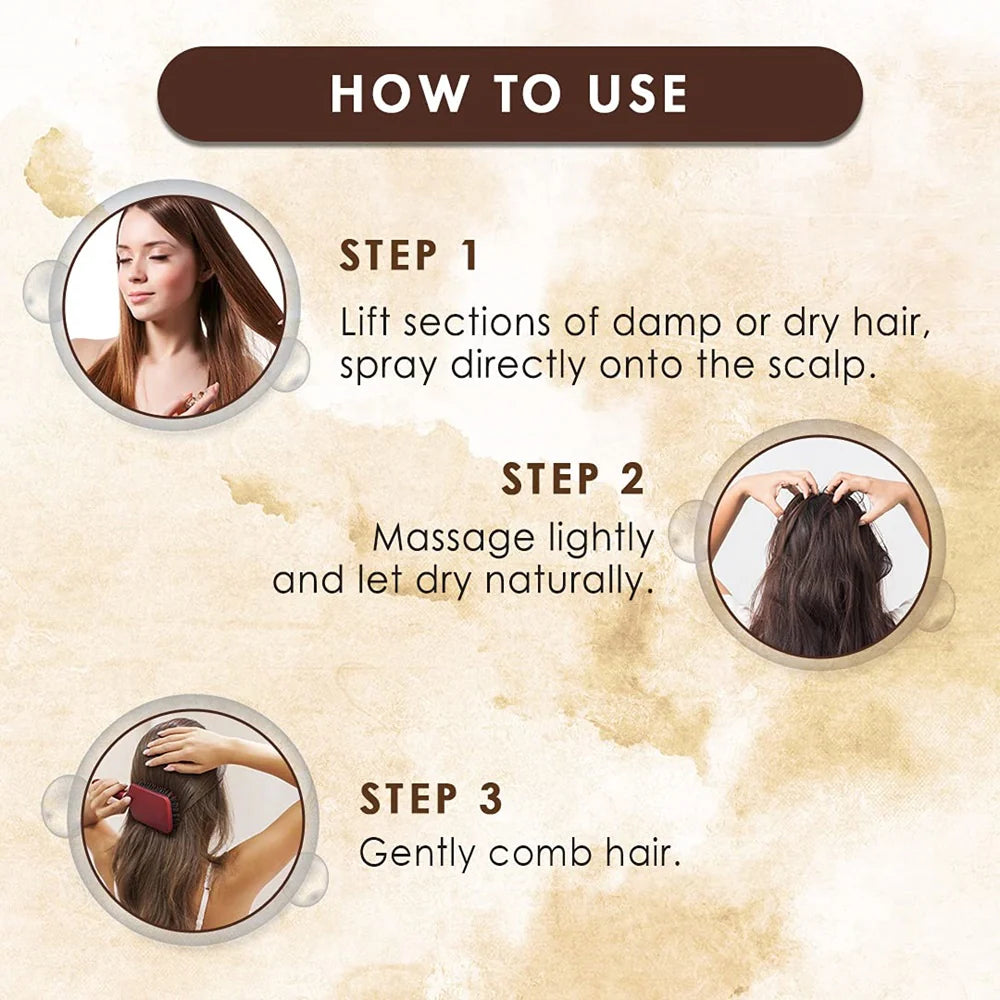 HOW TO USE

STEP 1
Lift sections of damp or dry hair, spray directly onto the scalp.

STEP 2
Massage lightly and let dry naturally.

STEP 3
Gently comb hair.