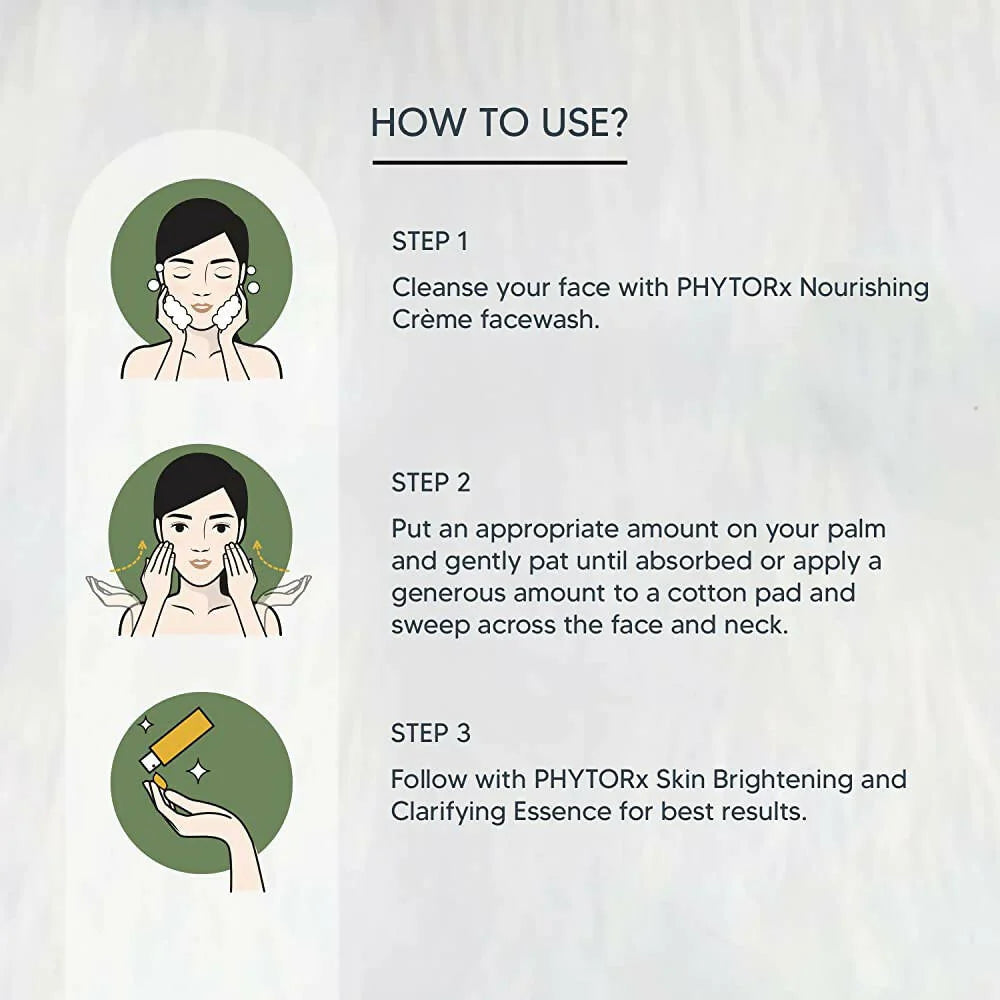 HOW TO USE?

STEP 1

Cleanse your face with PHYTORx Nourishing Crème facewash.

STEP 2

Put an appropriate amount on your palm and gently pat until absorbed or apply a generous amount to a cotton pad and sweep across the face and neck.

STEP 3

Follow with PHYTORx Skin Brightening and Clarifying Essence for best results.