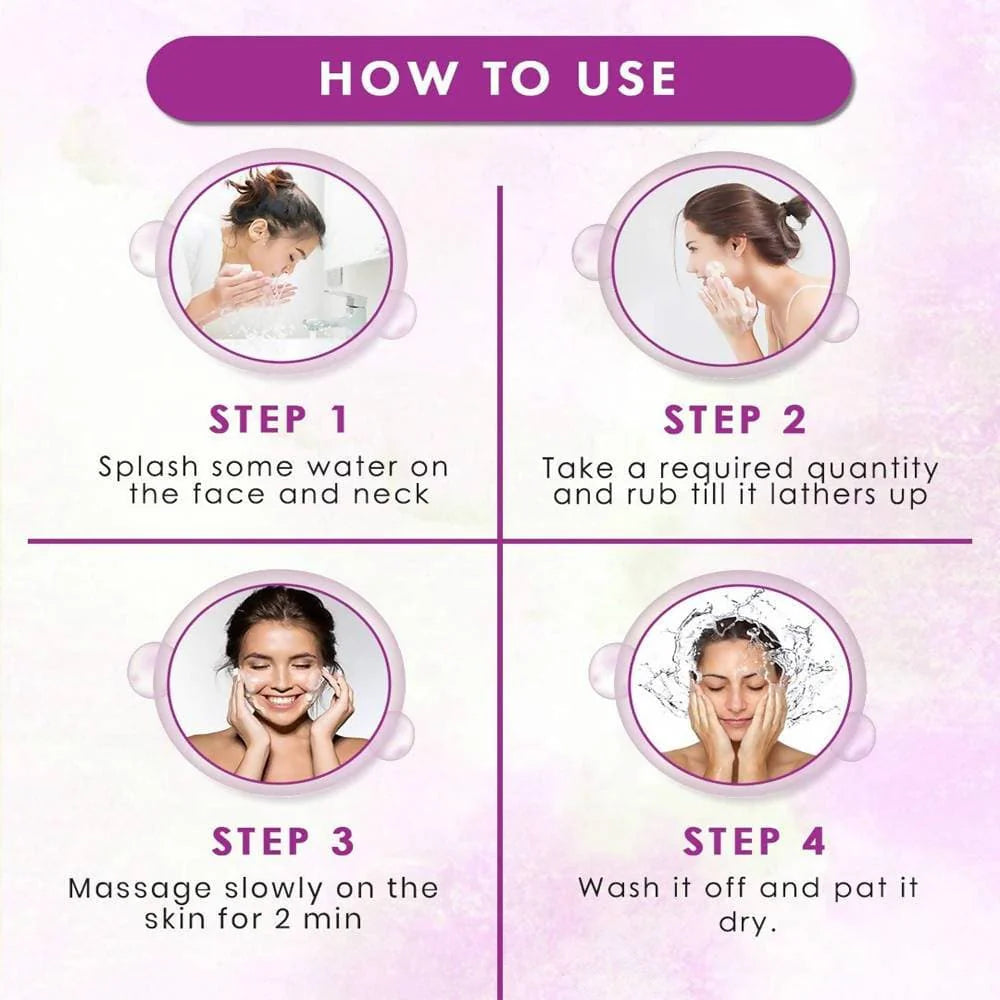 HOW TO USE

STEP 1
Splash some water on the face and neck

STEP 2
Take a required quantity and rub till it lathers up

STEP 3
Massage slowly on the skin for 2 min

STEP 4
Wash it off and pat it dry.