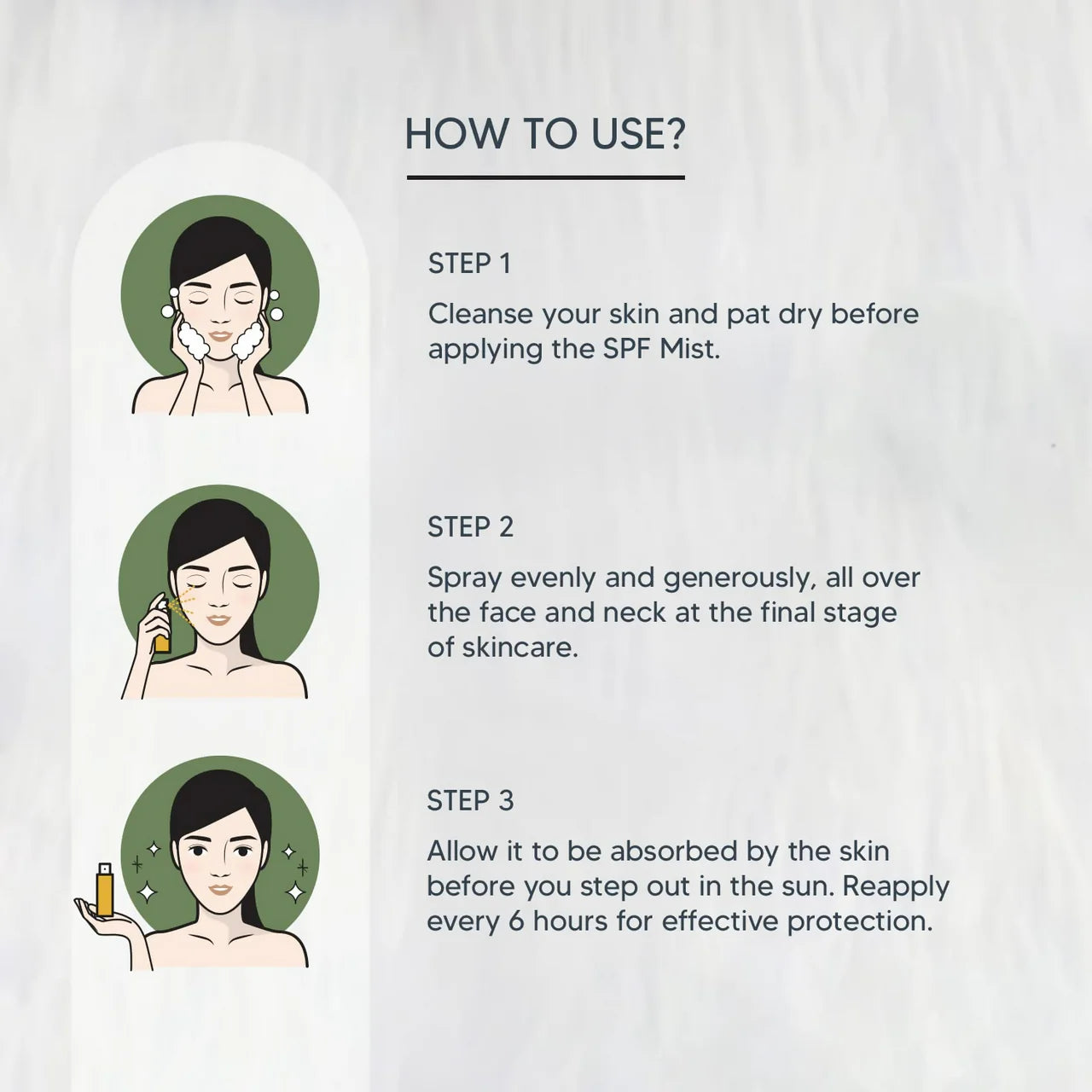 HOW TO USE?

STEP 1

Cleanse your skin and pat dry before applying the SPF Mist.

STEP 2

Spray evenly and generously, all over the face and neck at the final stage of skincare.

STEP 3

Allow it to be absorbed by the skin before you step out in the sun. Reapply every 6 hours for effective protection.