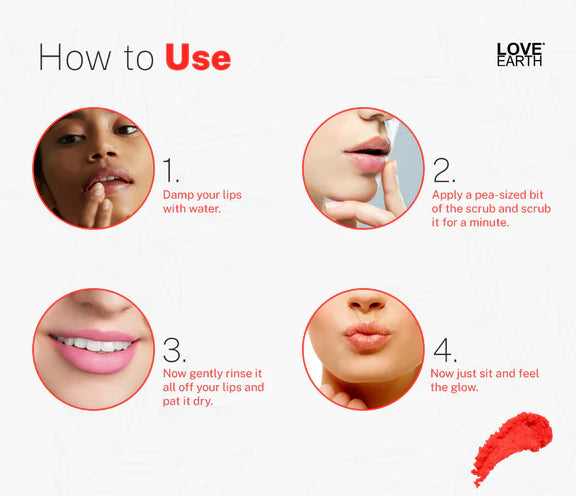 How to Use

LOVE EARTH

1.
Damp your lips with water.

2.
Apply a pea-sized bit of the scrub and scrub it for a minute.

3.
Now gently rinse it all off your lips and pat it dry.

4.
Now just sit and feel the glow.