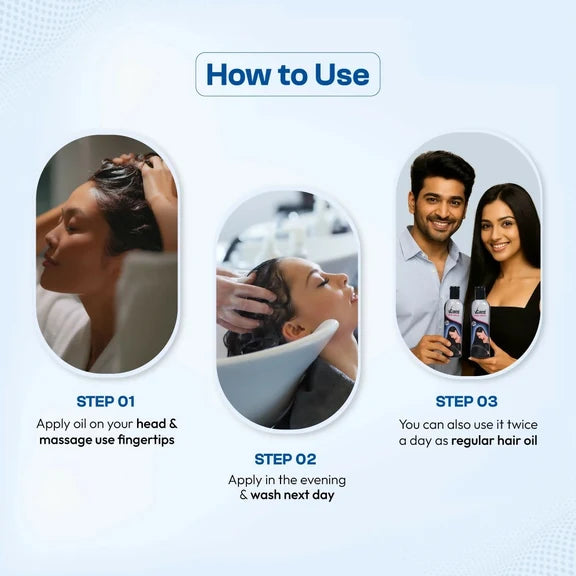 How to Use

STEP 01
Apply oil on your head & massage use fingertips

STEP 02
Apply in the evening & wash next day

STEP 03
You can also use it twice a day as regular hair oil