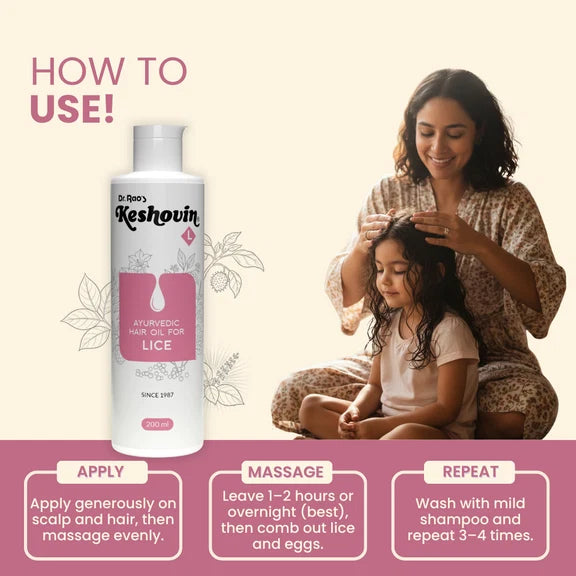 HOW TO
USE!

Dr. Rao's
Keshovin
L

AYURVEDIC
HAIR OIL FOR
LICE

SINCE 1987

200 ml

APPLY
Apply generously on scalp and hair, then massage evenly.

MASSAGE
Leave 1–2 hours or overnight (best), then comb out lice and eggs.

REPEAT
Wash with mild shampoo and repeat 3–4 times.