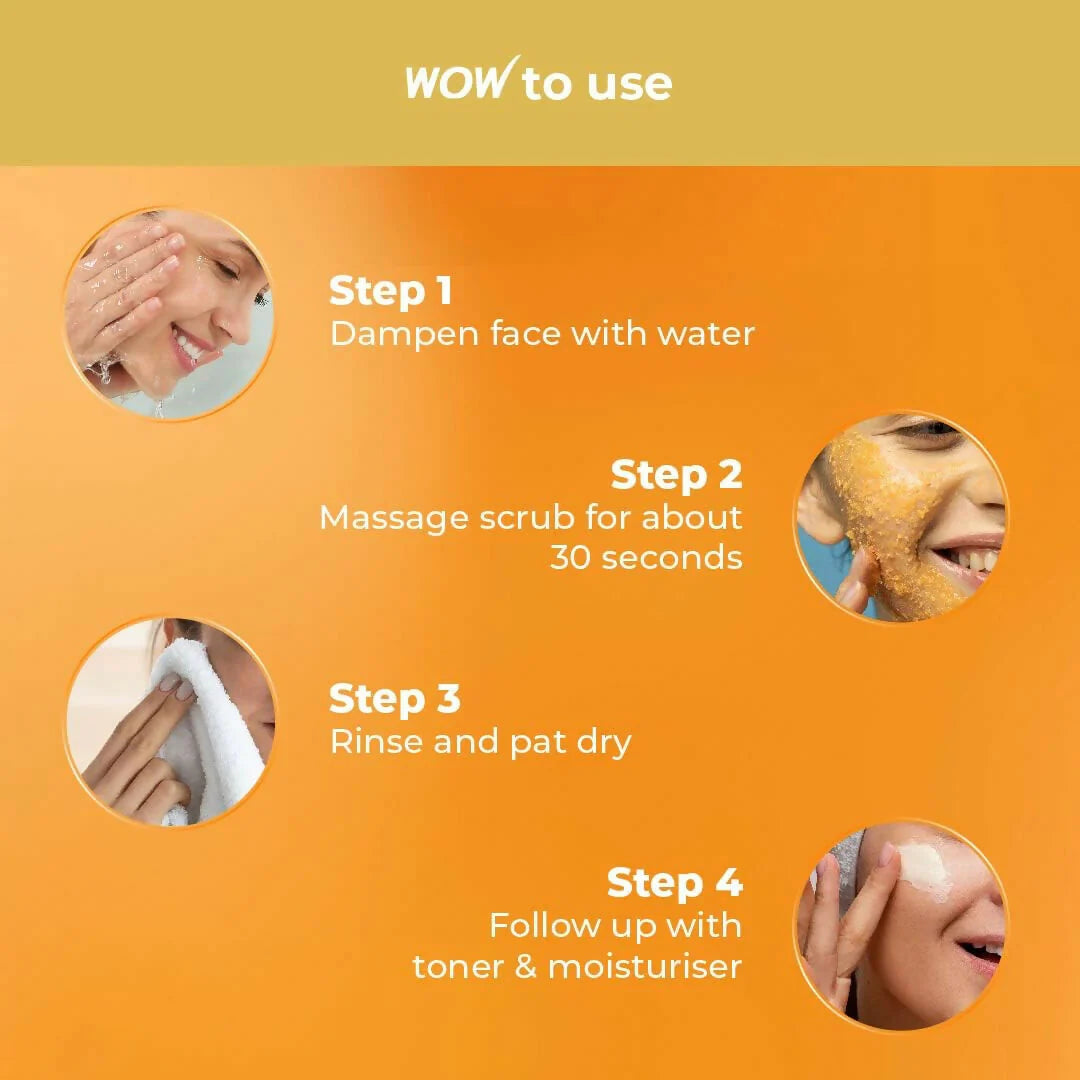 WOW to use

Step 1
Dampen face with water

Step 2
Massage scrub for about 30 seconds

Step 3
Rinse and pat dry

Step 4
Follow up with toner & moisturiser