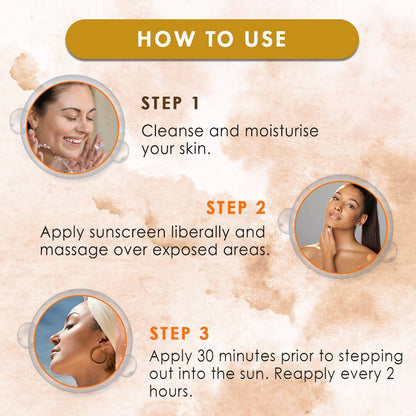 HOW TO USE

STEP 1

Cleanse and moisturise your skin.

STEP 2

Apply sunscreen liberally and massage over exposed areas.

STEP 3

Apply 30 minutes prior to stepping out into the sun. Reapply every 2 hours.