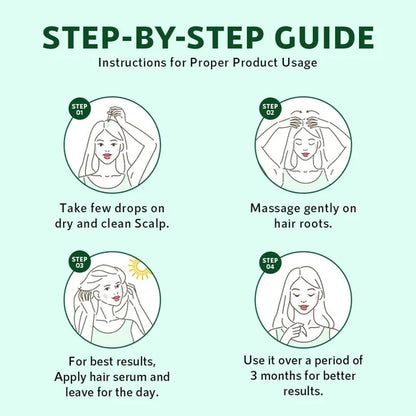 STEP-BY-STEP GUIDE
Instructions for Proper Product Usage

STEP 01

Take few drops on dry and clean Scalp.

STEP 02

Massage gently on hair roots.

STEP 03

For best results, Apply hair serum and leave for the day.

STEP 04

Use it over a period of 3 months for better results.