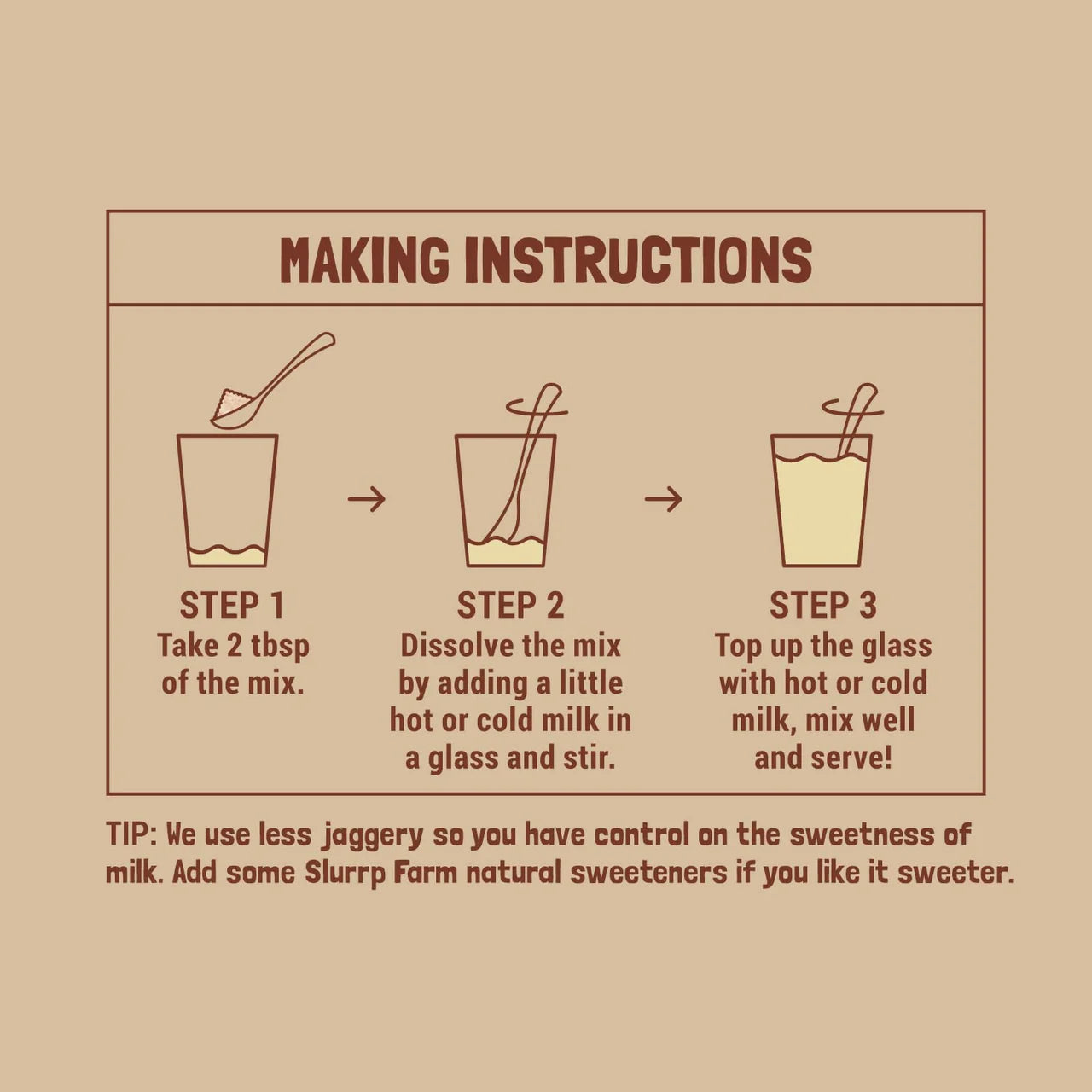 MAKING INSTRUCTIONS

STEP 1
Take 2 tbsp of the mix.

STEP 2
Dissolve the mix by adding a little hot or cold milk in a glass and stir.

STEP 3
Top up the glass with hot or cold milk, mix well and serve!

TIP: We use less jaggery so you have control on the sweetness of milk. Add some Slurrp Farm natural sweeteners if you like it sweeter.