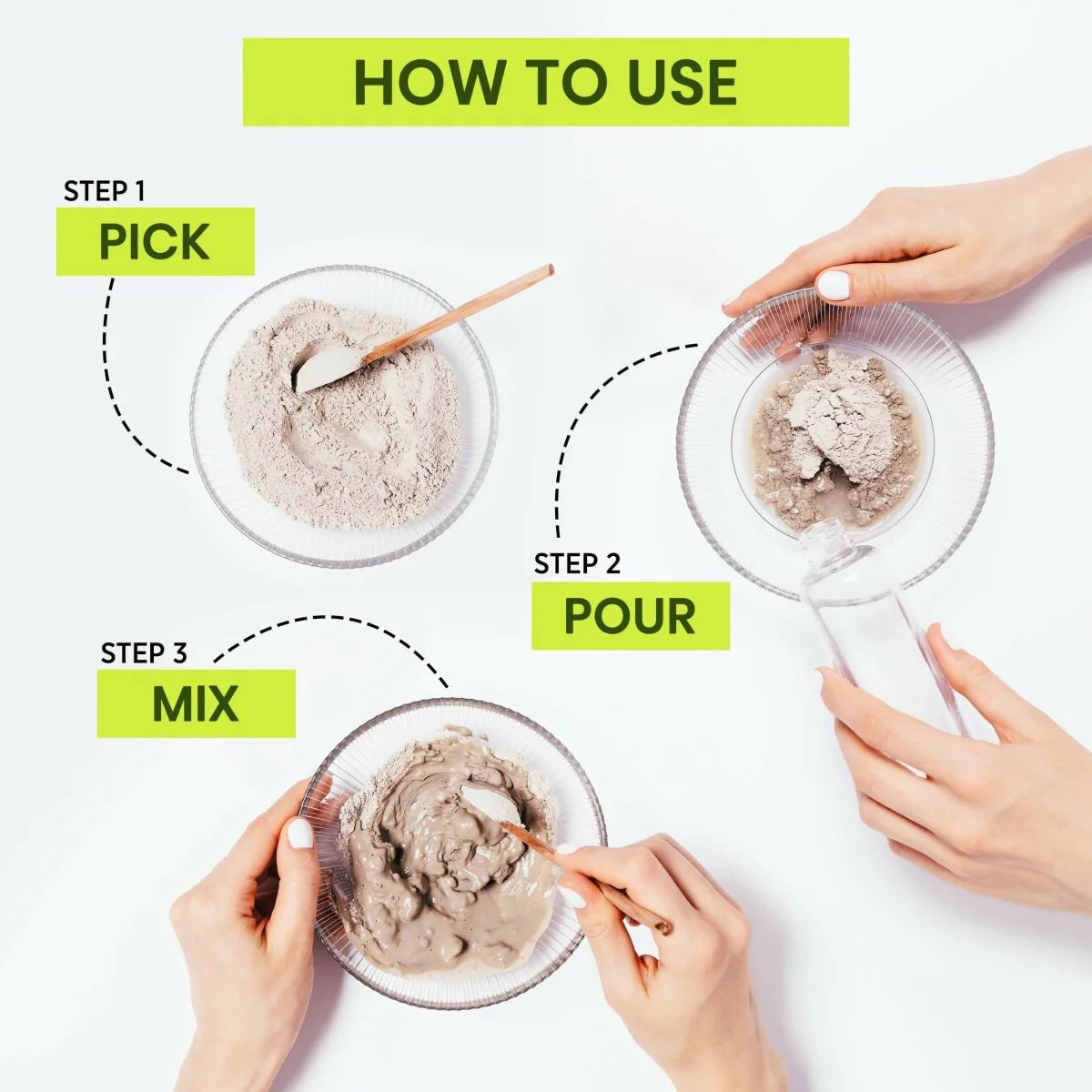 HOW TO USE

STEP 1
PICK

STEP 2
POUR

STEP 3
MIX