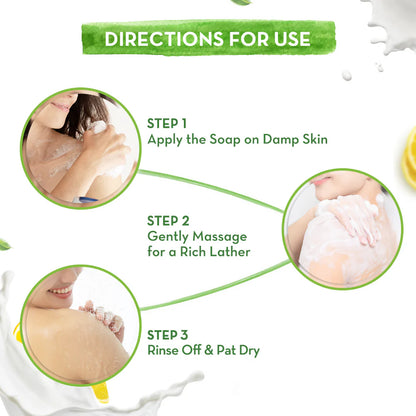 DIRECTIONS FOR USE

STEP 1
Apply the Soap on Damp Skin

STEP 2
Gently Massage for a Rich Lather

STEP 3
Rinse Off & Pat Dry