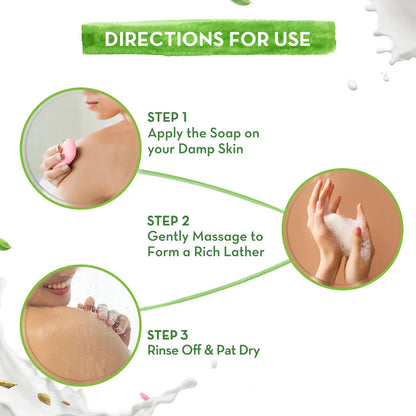 DIRECTIONS FOR USE

STEP 1
Apply the Soap on your Damp Skin

STEP 2
Gently Massage to Form a Rich Lather

STEP 3
Rinse Off & Pat Dry