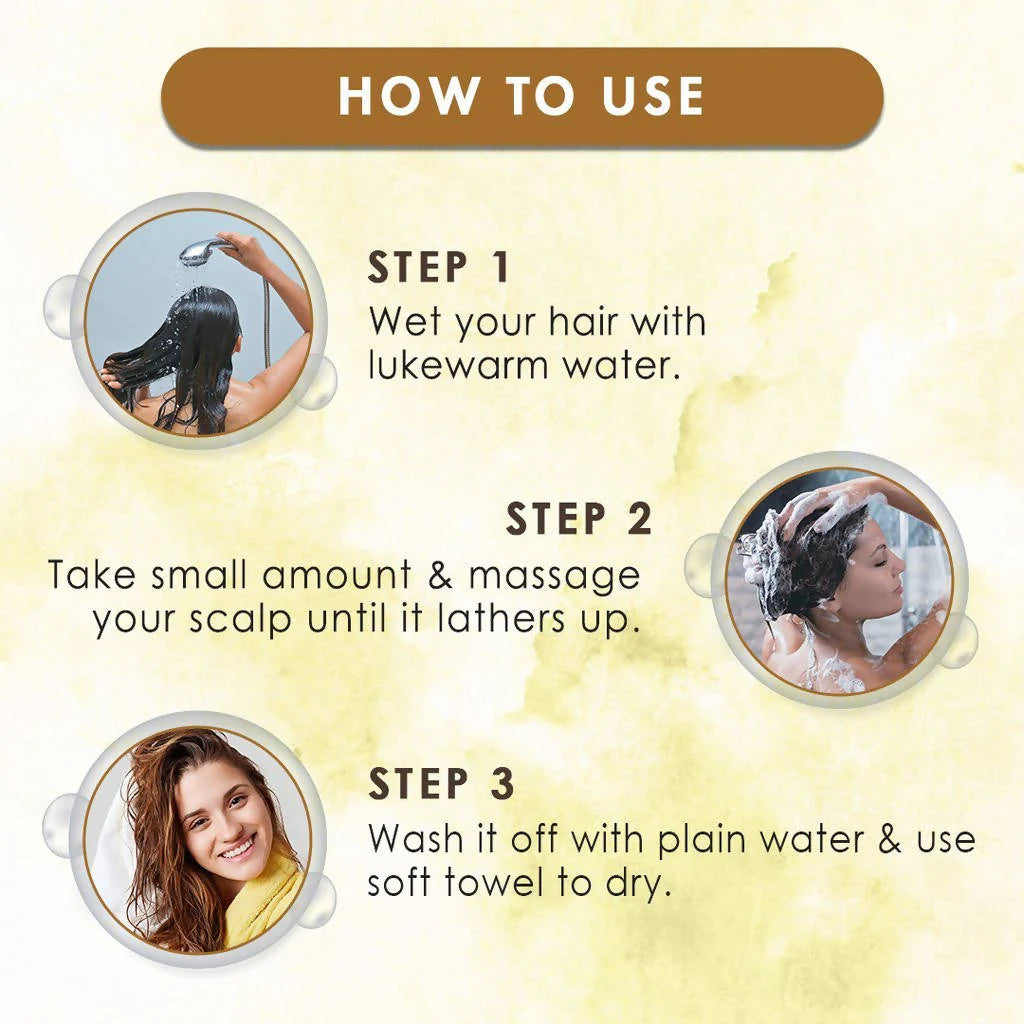 HOW TO USE

STEP 1
Wet your hair with lukewarm water.

STEP 2
Take small amount & massage your scalp until it lathers up.

STEP 3
Wash it off with plain water & use soft towel to dry.