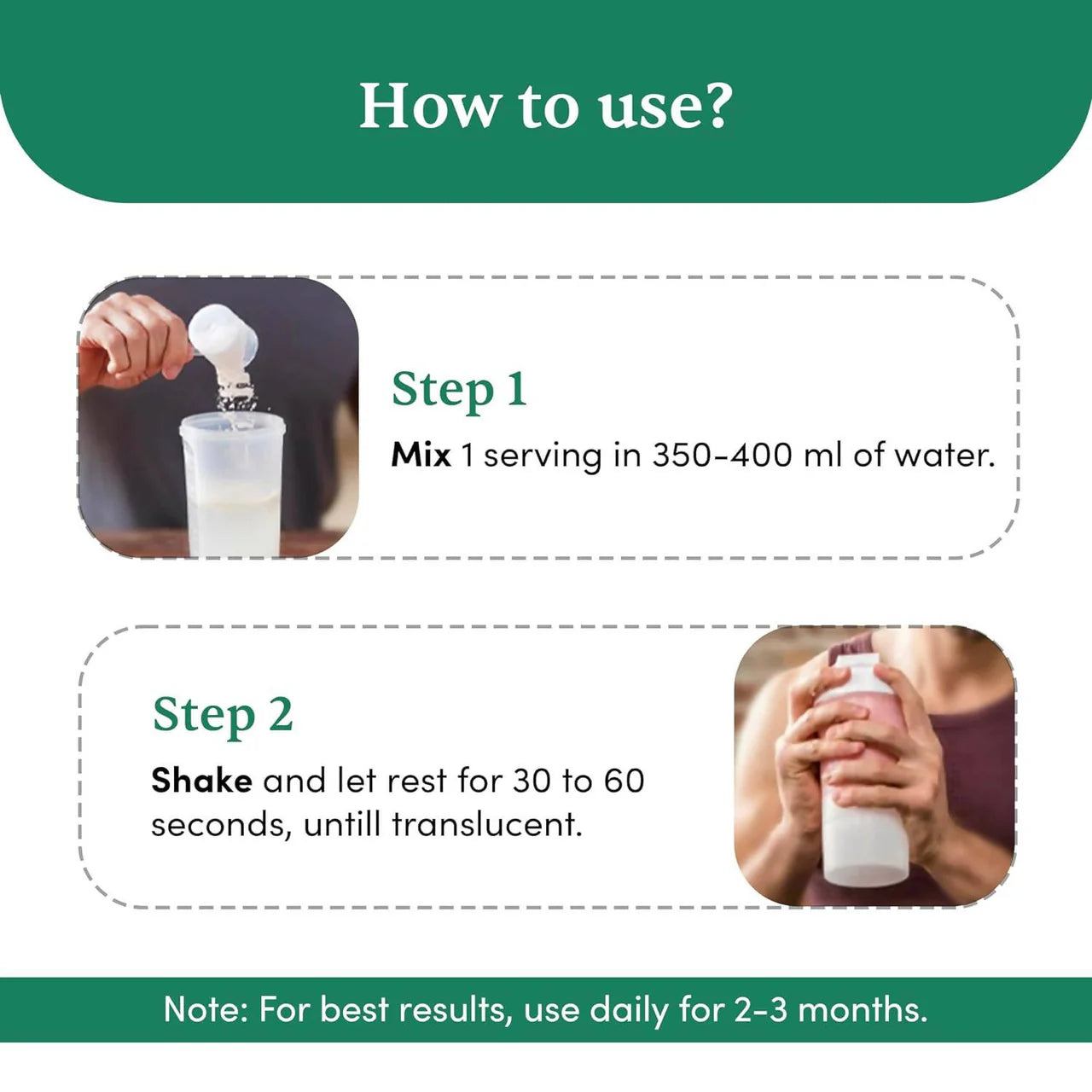 How to use?

Step 1

Mix 1 serving in 350-400 ml of water.

Step 2

Shake and let rest for 30 to 60 seconds, untill translucent.

Note: For best results, use daily for 2-3 months.