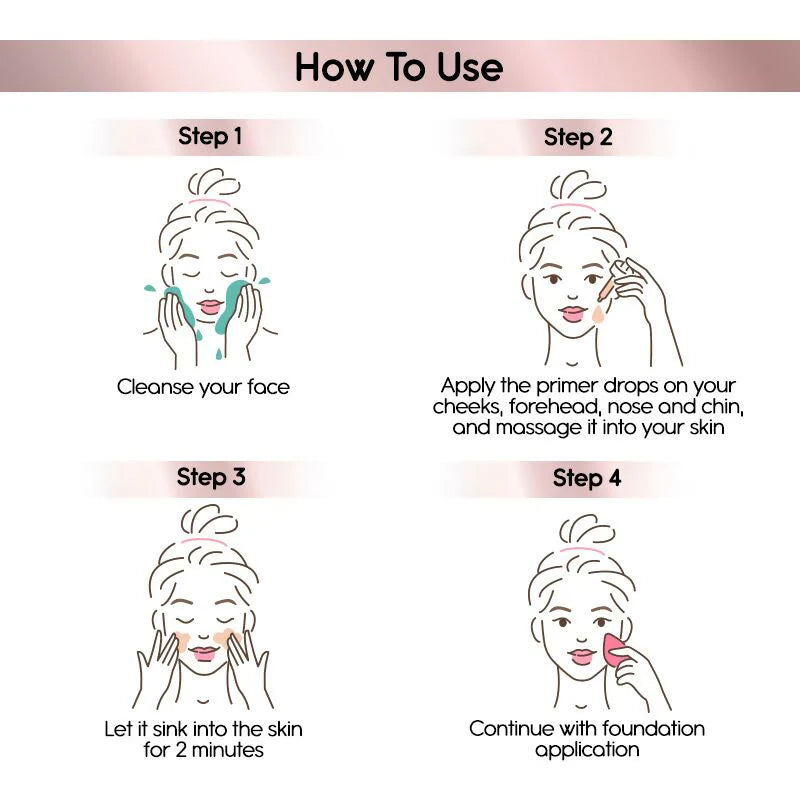 How To Use

Step 1

Cleanse your face

Step 2

Apply the primer drops on your cheeks, forehead, nose and chin, and massage it into your skin

Step 3

Let it sink into the skin for 2 minutes

Step 4

Continue with foundation application