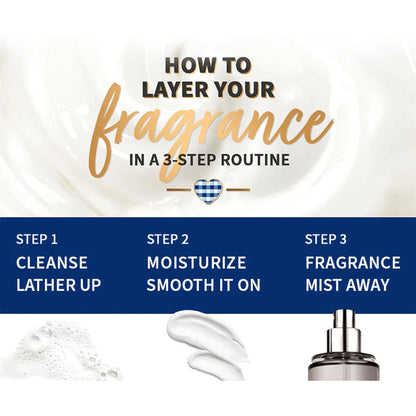 HOW TO
LAYER YOUR
fragrance
IN A 3-STEP ROUTINE

STEP 1
CLEANSE
LATHER UP

STEP 2
MOISTURIZE
SMOOTH IT ON

STEP 3
FRAGRANCE
MIST AWAY