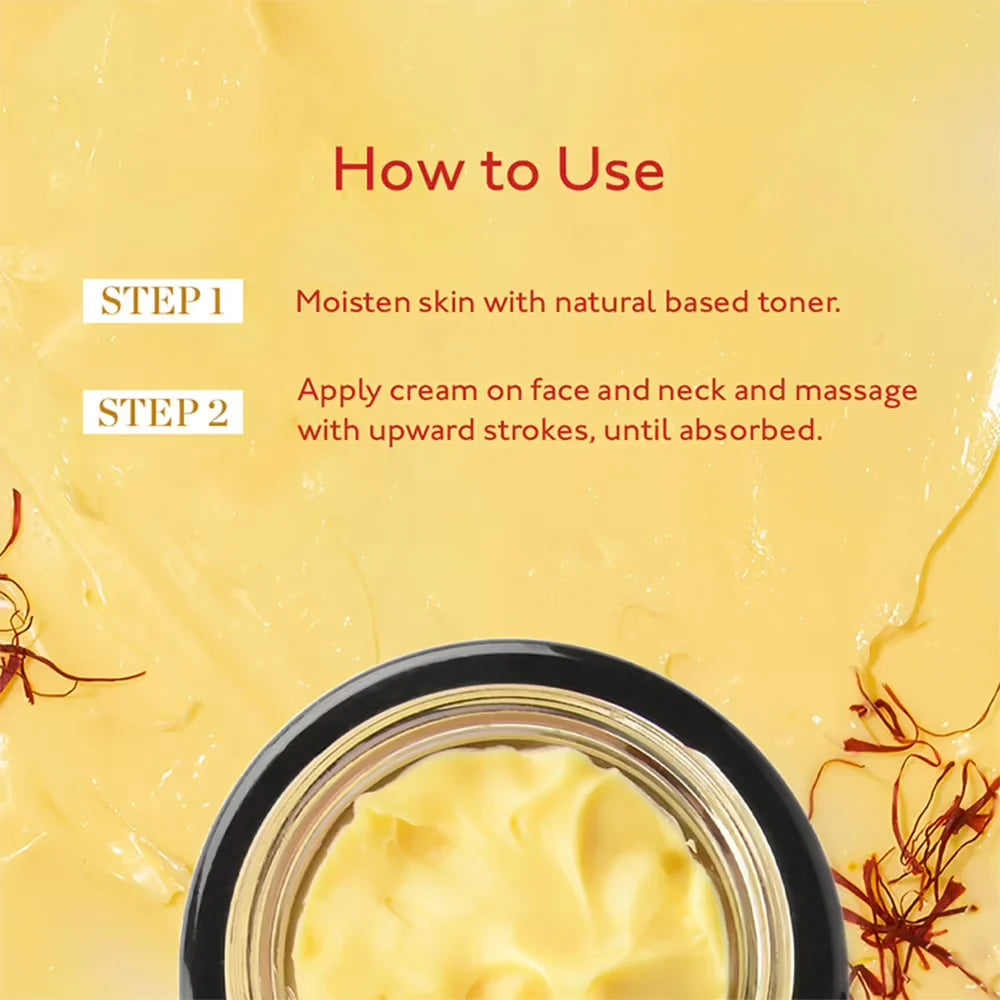 How to Use

STEP 1 Moisten skin with natural based toner.

STEP 2 Apply cream on face and neck and massage with upward strokes, until absorbed.