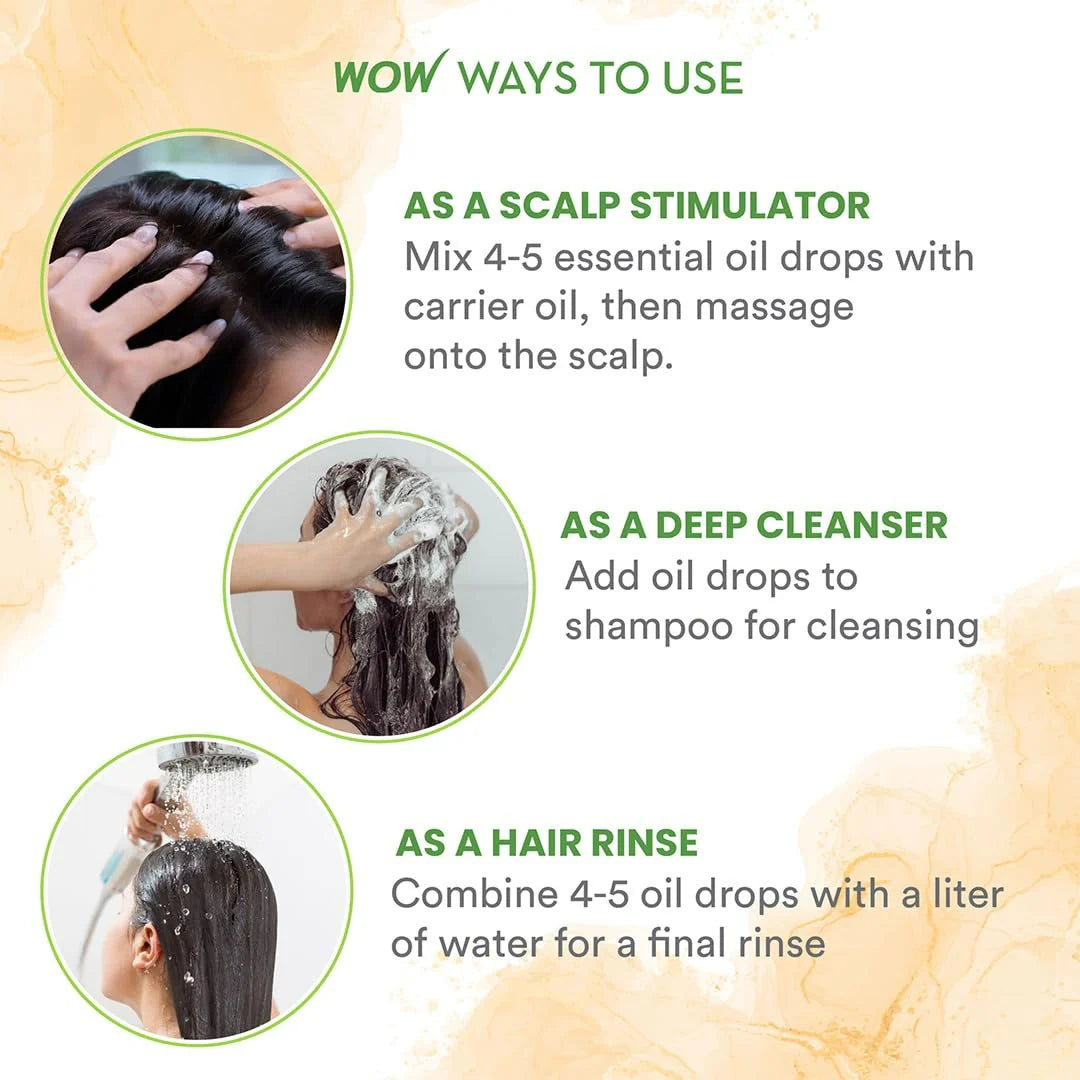 WOW WAYS TO USE

AS A SCALP STIMULATOR
Mix 4-5 essential oil drops with carrier oil, then massage onto the scalp.

AS A DEEP CLEANSER
Add oil drops to shampoo for cleansing

AS A HAIR RINSE
Combine 4-5 oil drops with a liter of water for a final rinse