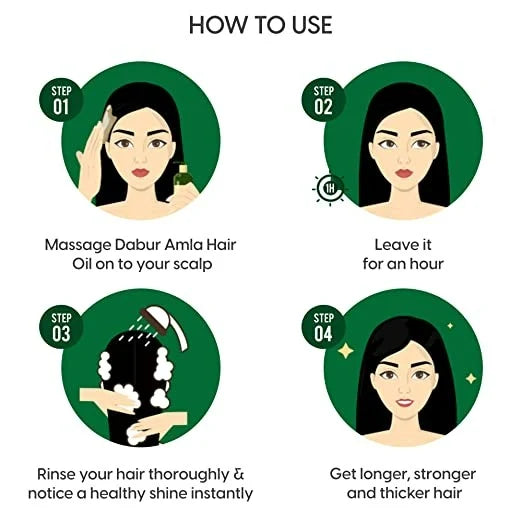 HOW TO USE

STEP 01

Massage Dabur Amla Hair Oil on to your scalp

STEP 02

1H

Leave it for an hour

STEP 03

Rinse your hair thoroughly & notice a healthy shine instantly

STEP 04

Get longer, stronger and thicker hair