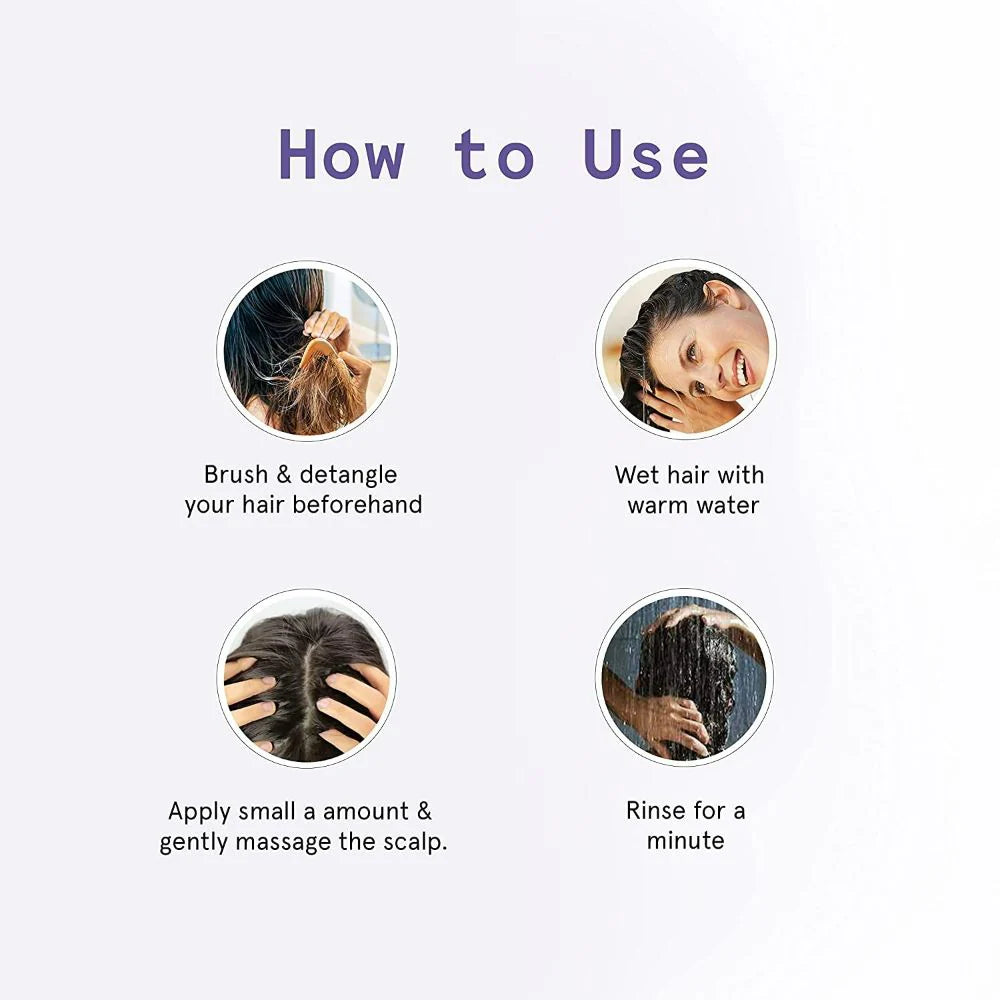 How to Use

Brush & detangle your hair beforehand

Wet hair with warm water

Apply small a amount & gently massage the scalp.

Rinse for a minute