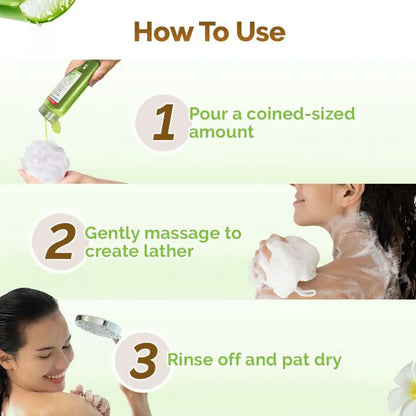 How To Use

1 Pour a coined-sized amount

2 Gently massage to create lather

3 Rinse off and pat dry