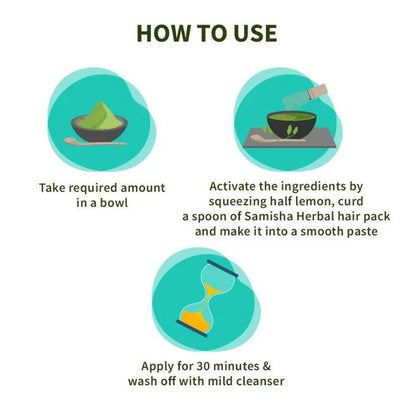 HOW TO USE

Take required amount in a bowl

Activate the ingredients by squeezing half lemon, curd a spoon of Samisha Herbal hair pack and make it into a smooth paste

Apply for 30 minutes & wash off with mild cleanser