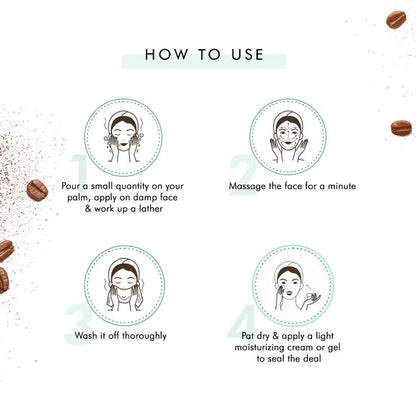 HOW TO USE

1
Pour a small quantity on your palm, apply on damp face & work up a lather

2
Massage the face for a minute

3
Wash it off thoroughly

4
Pat dry & apply a light moisturizing cream or gel to seal the deal