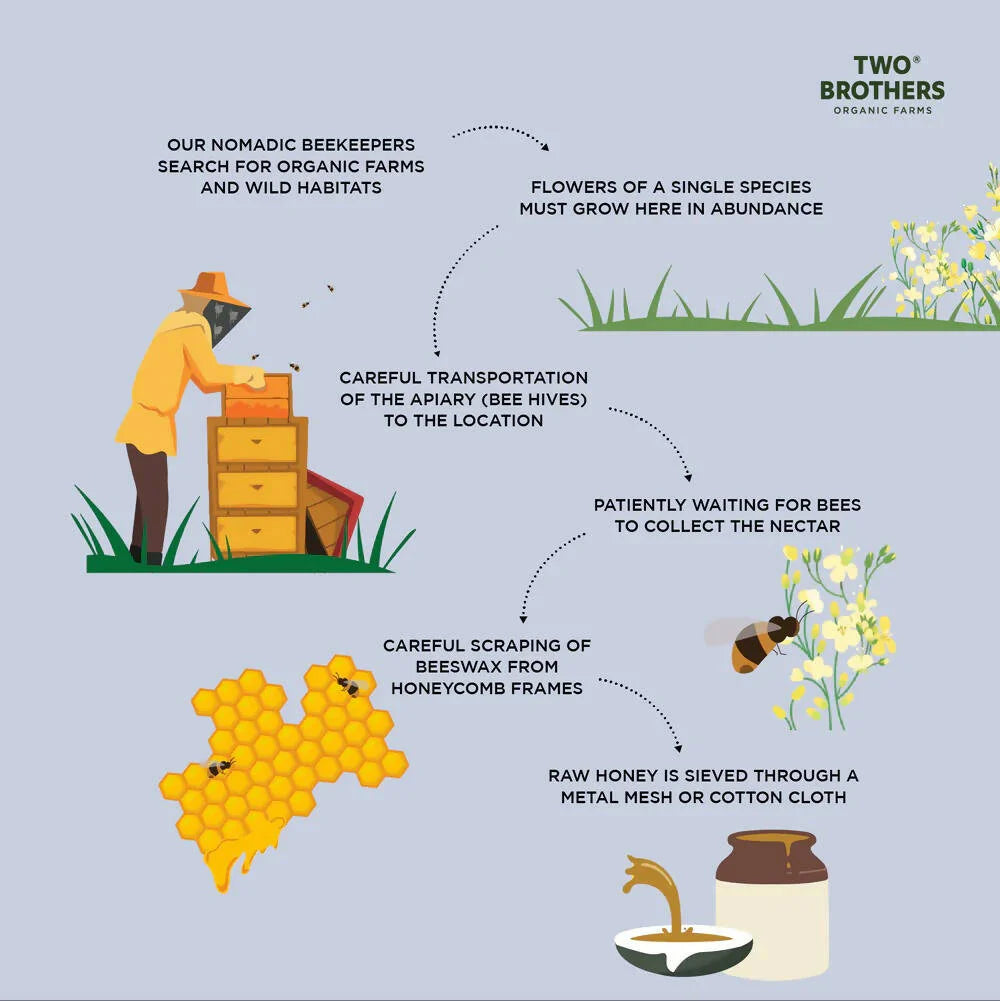 TWO® BROTHERS
ORGANIC FARMS

OUR NOMADIC BEEKEEPERS SEARCH FOR ORGANIC FARMS AND WILD HABITATS

FLOWERS OF A SINGLE SPECIES MUST GROW HERE IN ABUNDANCE

CAREFUL TRANSPORTATION OF THE APIARY (BEE HIVES) TO THE LOCATION

PATIENTLY WAITING FOR BEES TO COLLECT THE NECTAR

CAREFUL SCRAPING OF BEESWAX FROM HONEYCOMB FRAMES

RAW HONEY IS SIEVED THROUGH A METAL MESH OR COTTON CLOTH