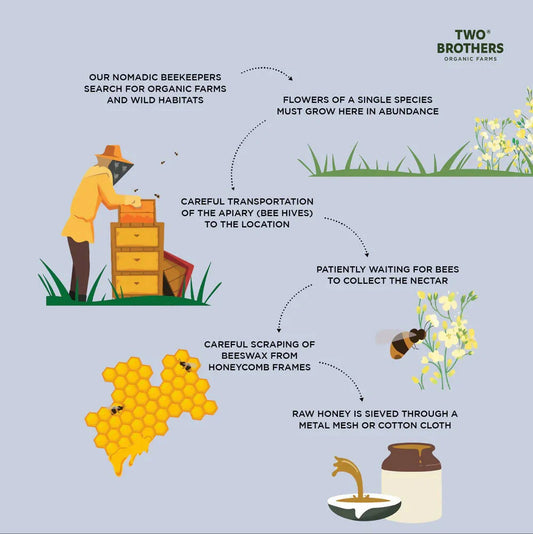 TWO® BROTHERS
ORGANIC FARMS

OUR NOMADIC BEEKEEPERS SEARCH FOR ORGANIC FARMS AND WILD HABITATS

FLOWERS OF A SINGLE SPECIES MUST GROW HERE IN ABUNDANCE

CAREFUL TRANSPORTATION OF THE APIARY (BEE HIVES) TO THE LOCATION

PATIENTLY WAITING FOR BEES TO COLLECT THE NECTAR

CAREFUL SCRAPING OF BEESWAX FROM HONEYCOMB FRAMES

RAW HONEY IS SIEVED THROUGH A METAL MESH OR COTTON CLOTH