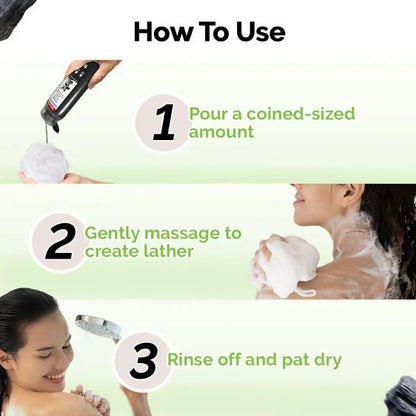 How To Use

1 Pour a coined-sized amount

2 Gently massage to create lather

3 Rinse off and pat dry