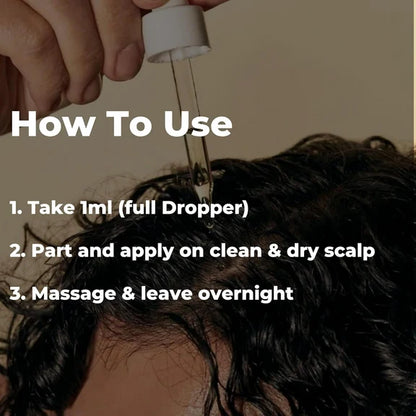 How To Use

1. Take 1ml (full Dropper)

2. Part and apply on clean & dry scalp

3. Massage & leave overnight